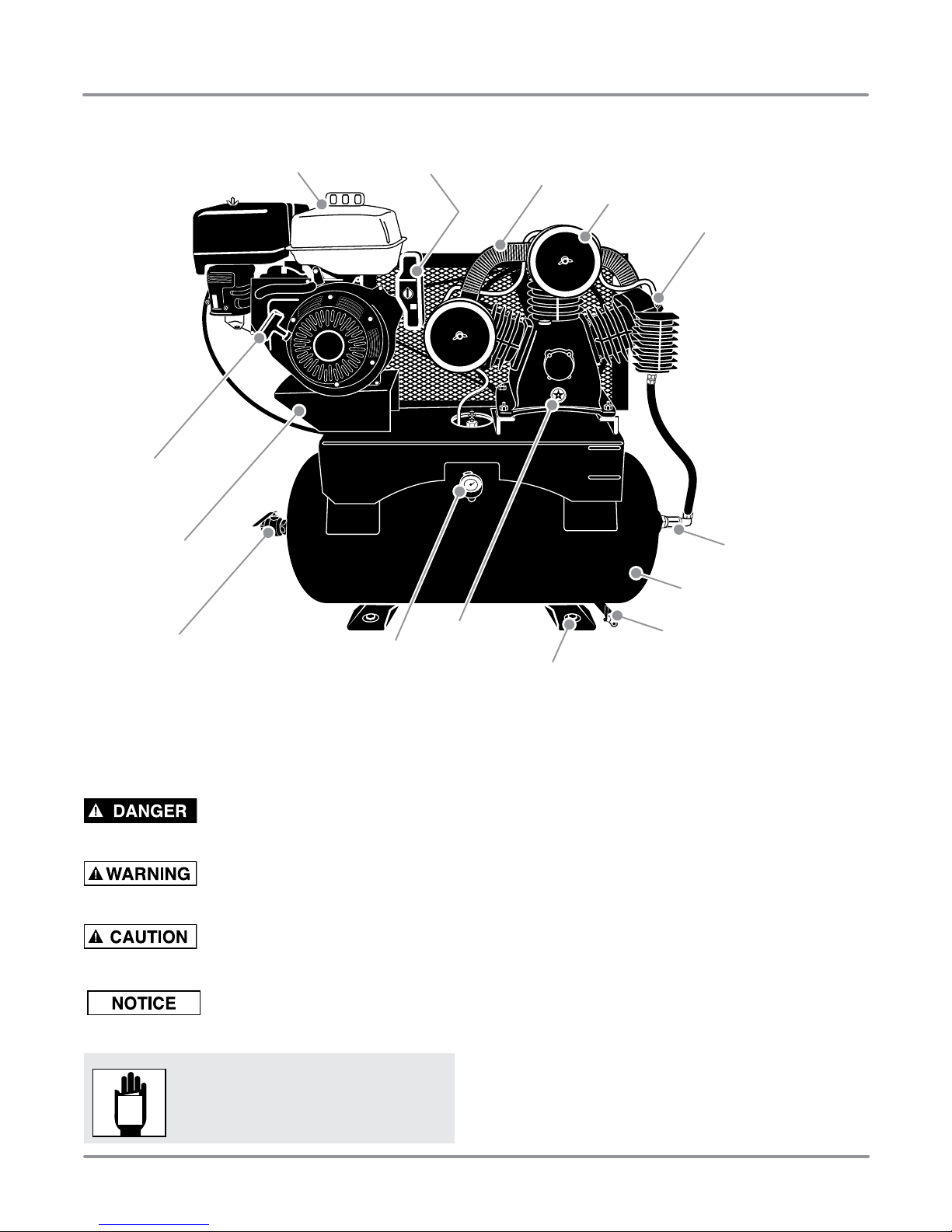 DANGER

WARNING

CAUTION

NOTICE