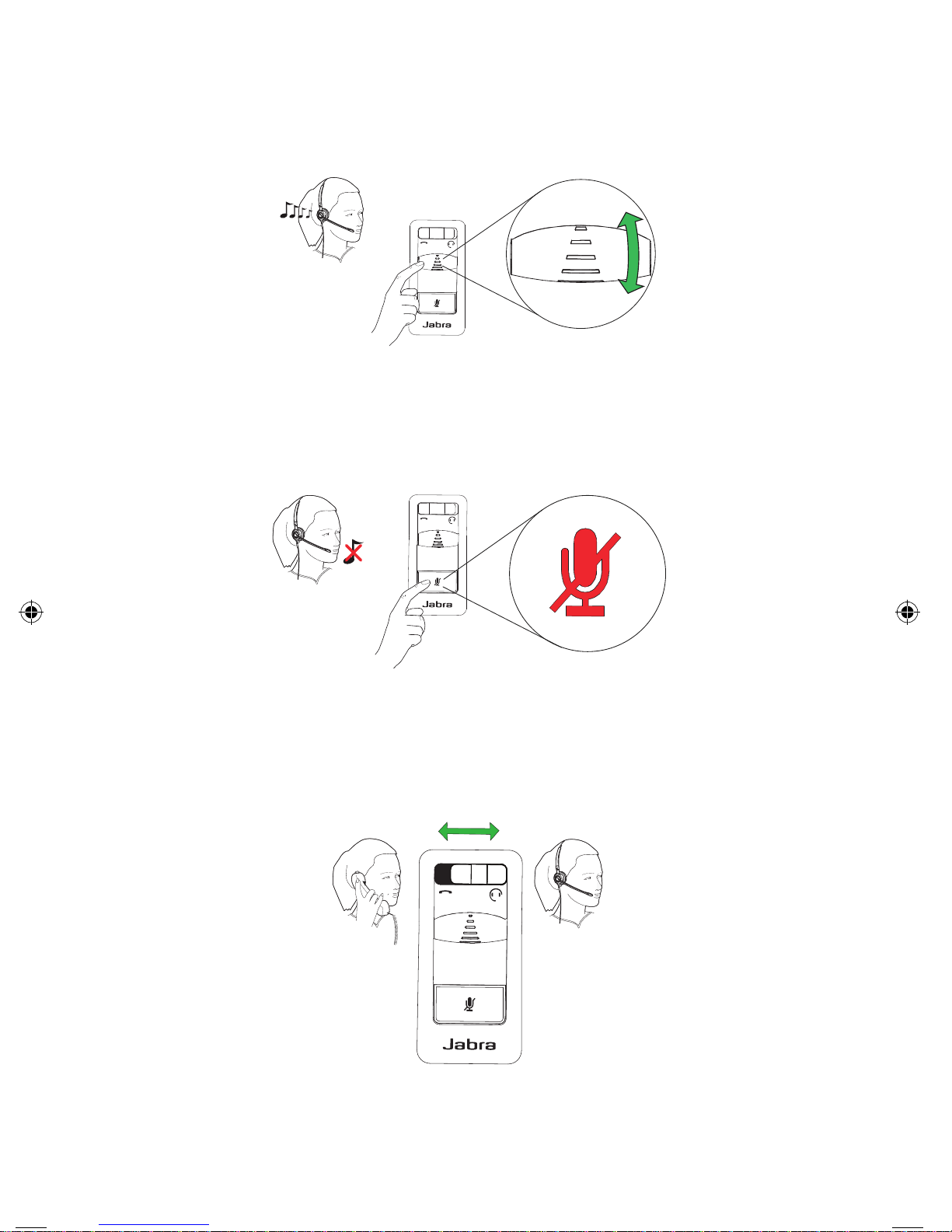 Jabra

Jabra

Jabra