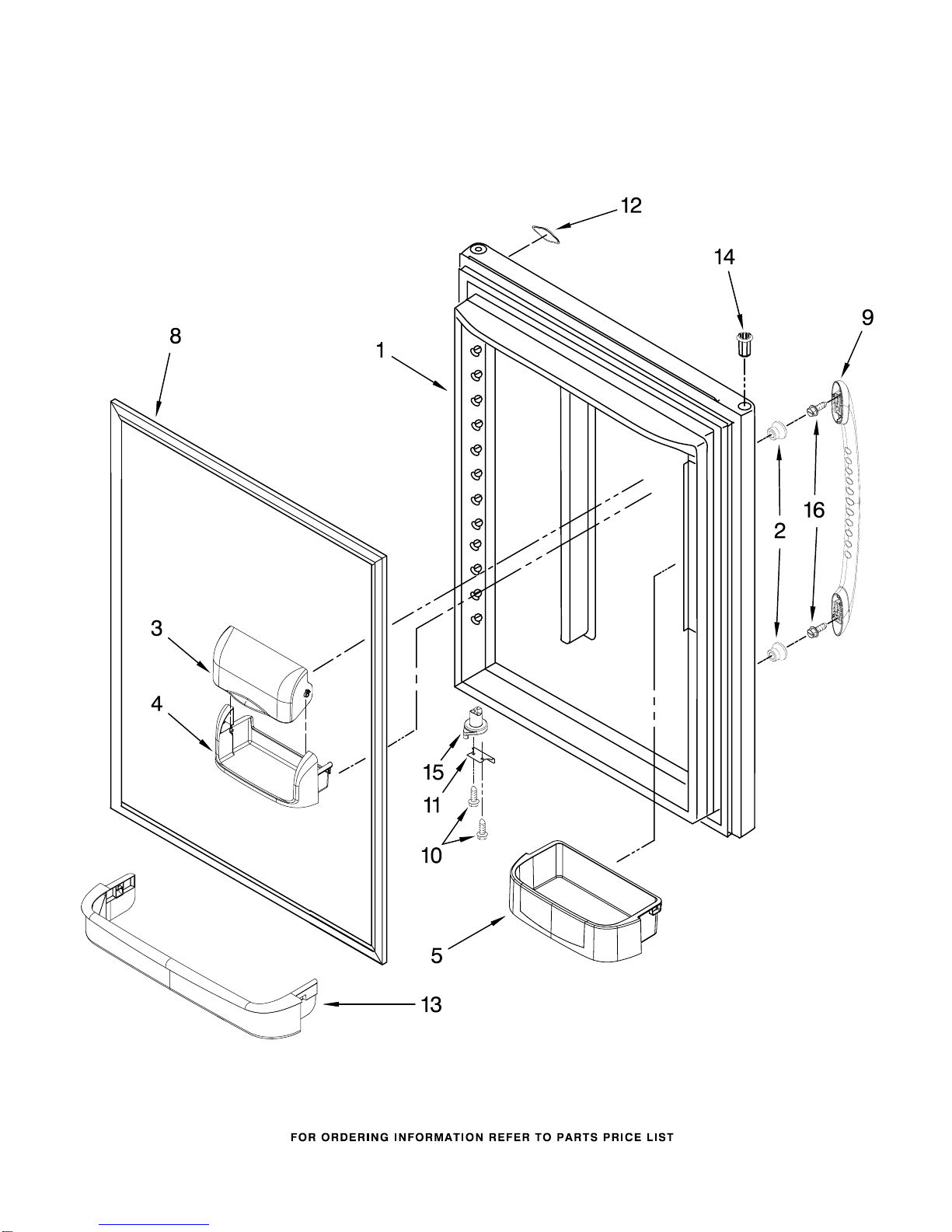 12

14

9

8

1

16

2

3

4

15

11

10

5

13

FOR ORDERING INFORMATION REFER TO PARTS PRICE LIST