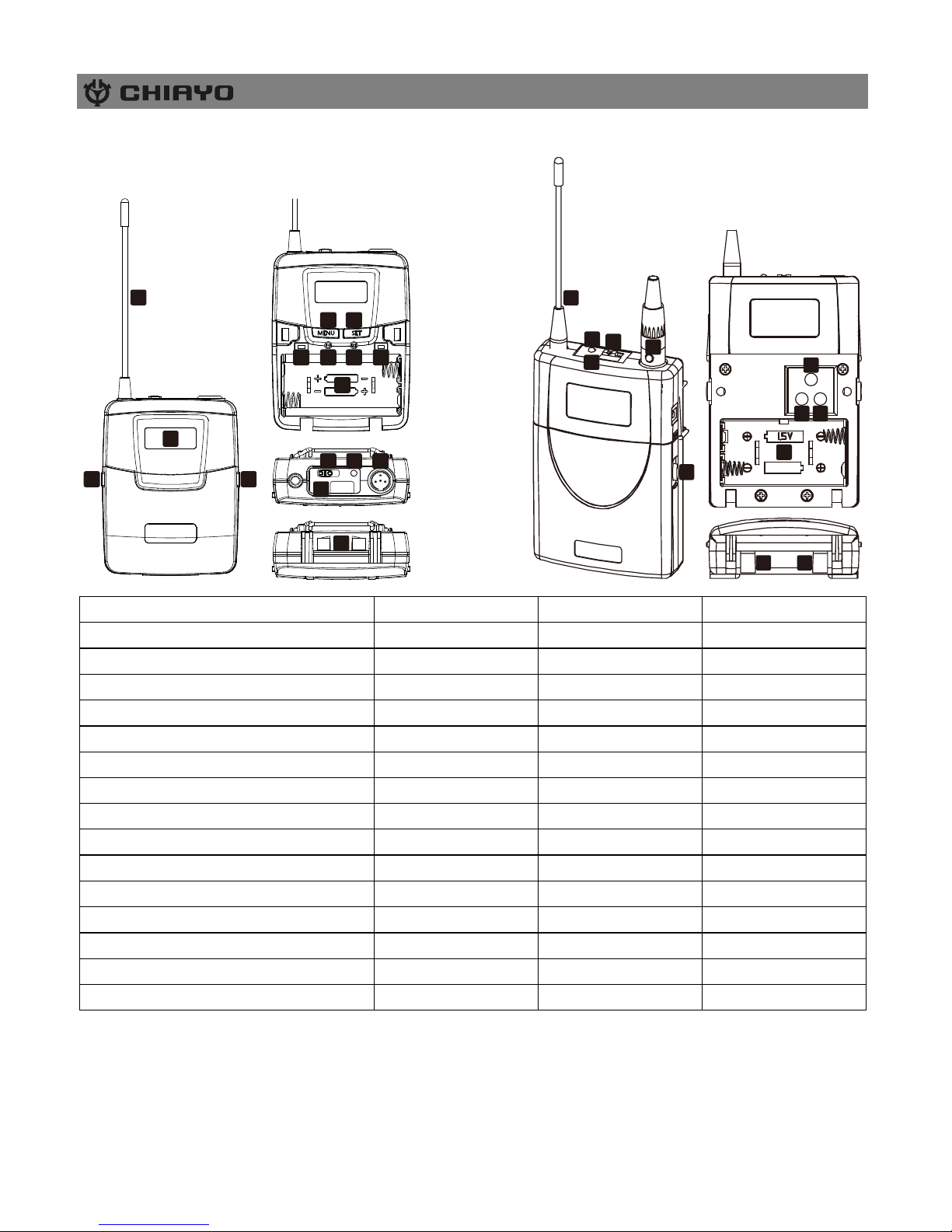 CHIAYO

MENU
SET

1.5V