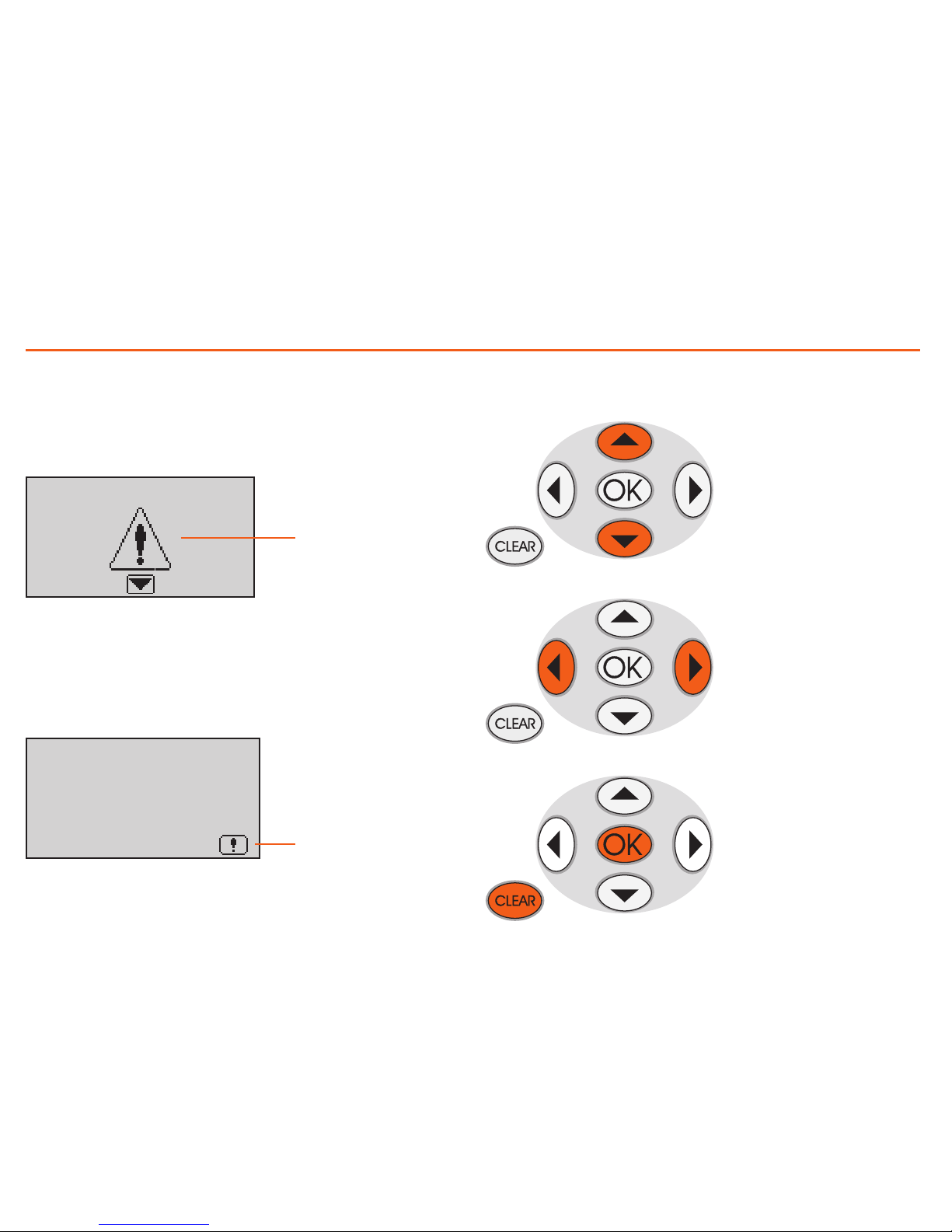 OK
CLEAR
OK
CLEAR
OK
CLEAR