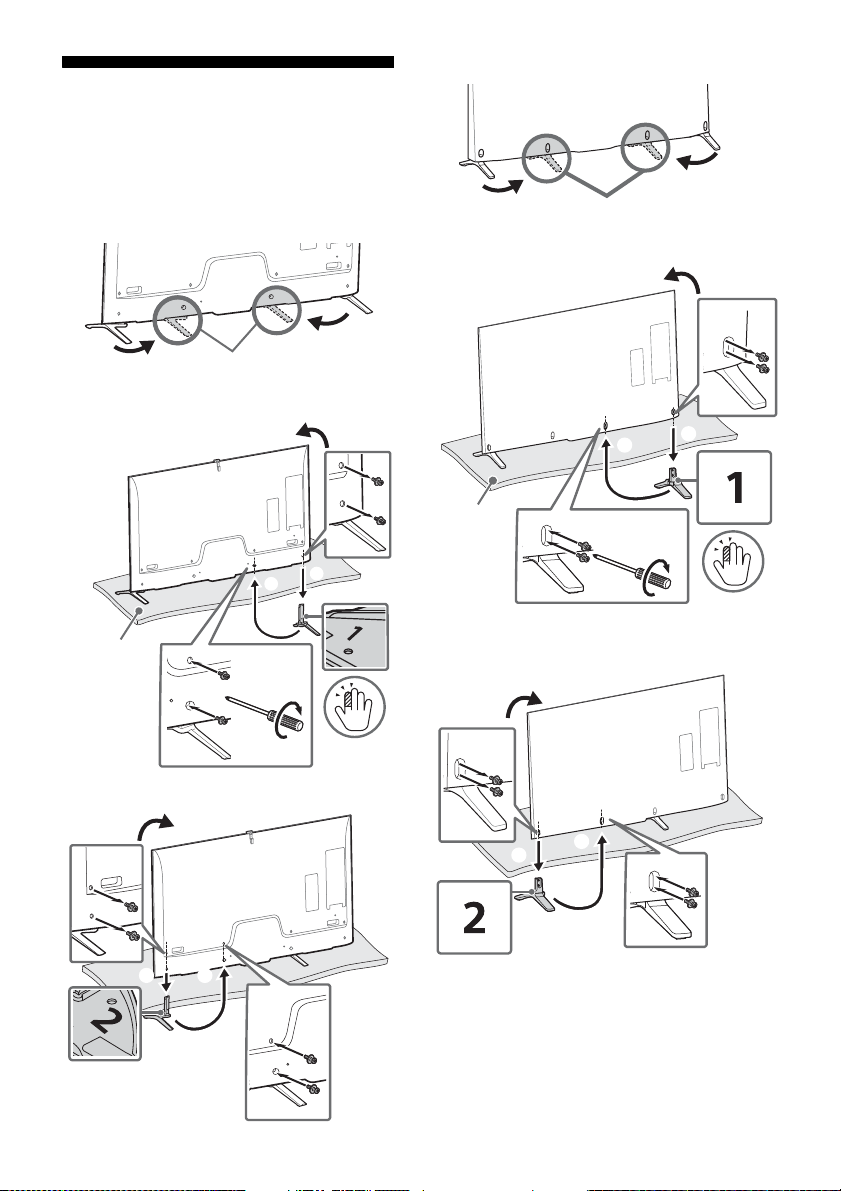 1

2