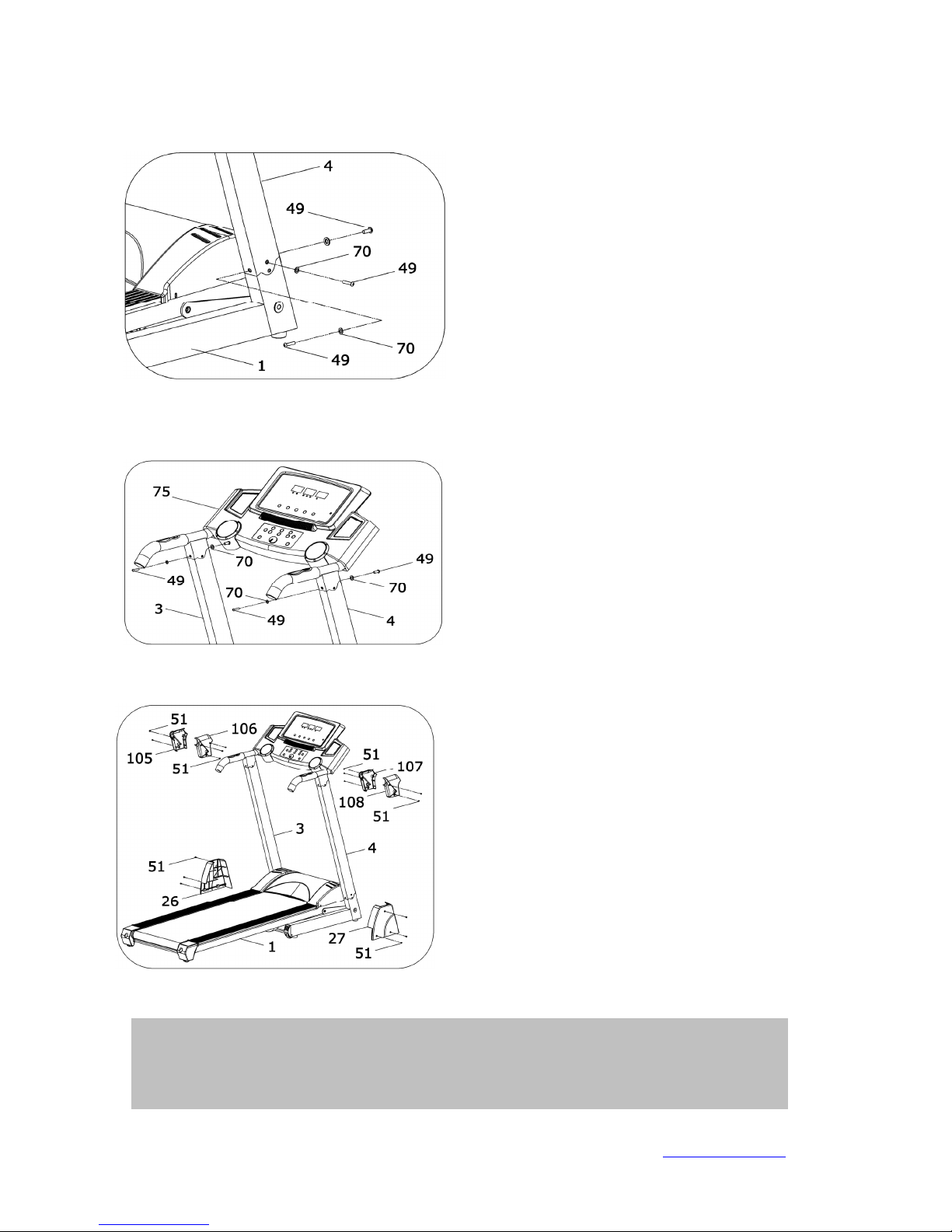 4
49
70
49
70
49
1

75
70
49
49
70
70
49
3
4

51
106
105
51
51
107
108
51
3
4
51
26
1
27
51