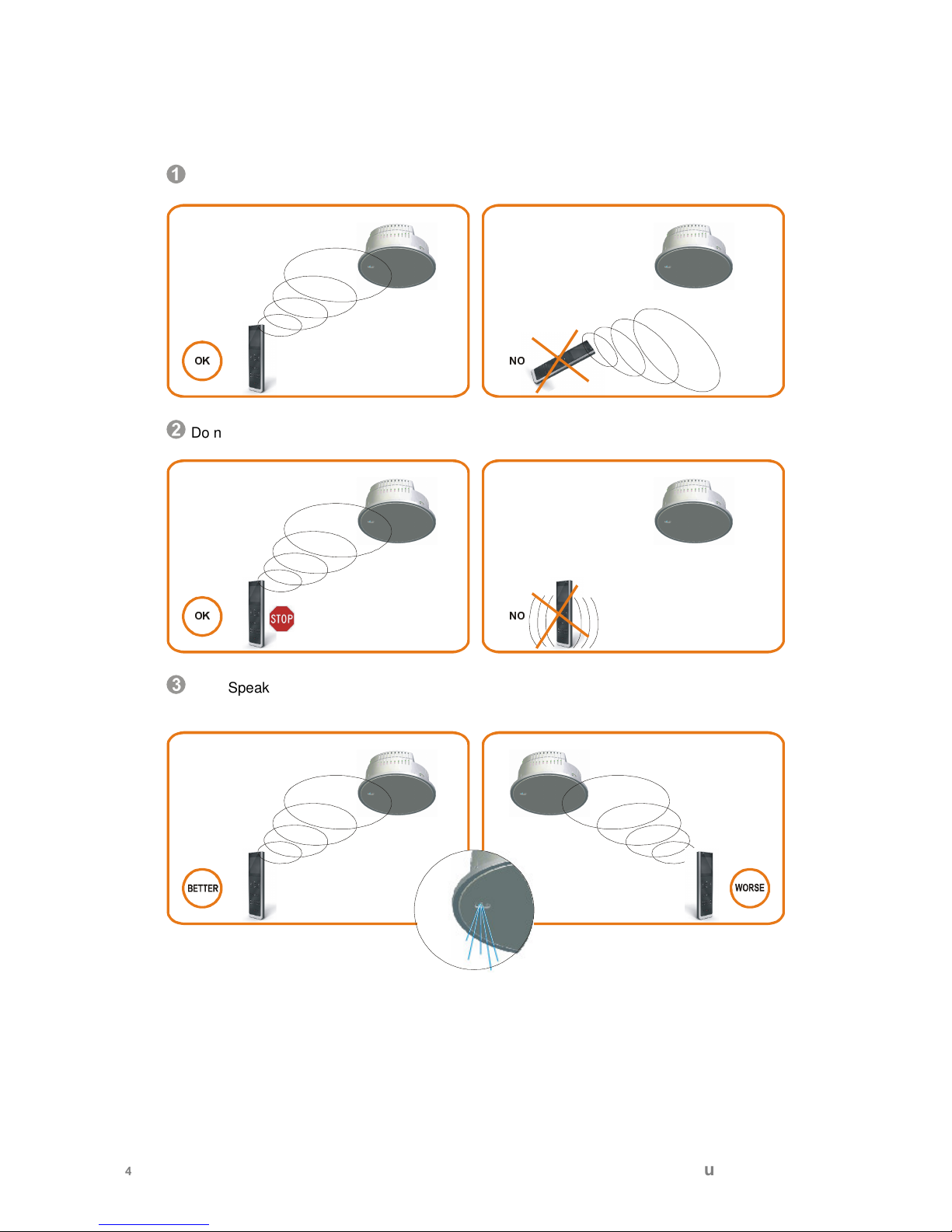 1

OK

NO

2 Do n

OK

STOP

NO

3 Speak

BETTER

WORSE

4

u