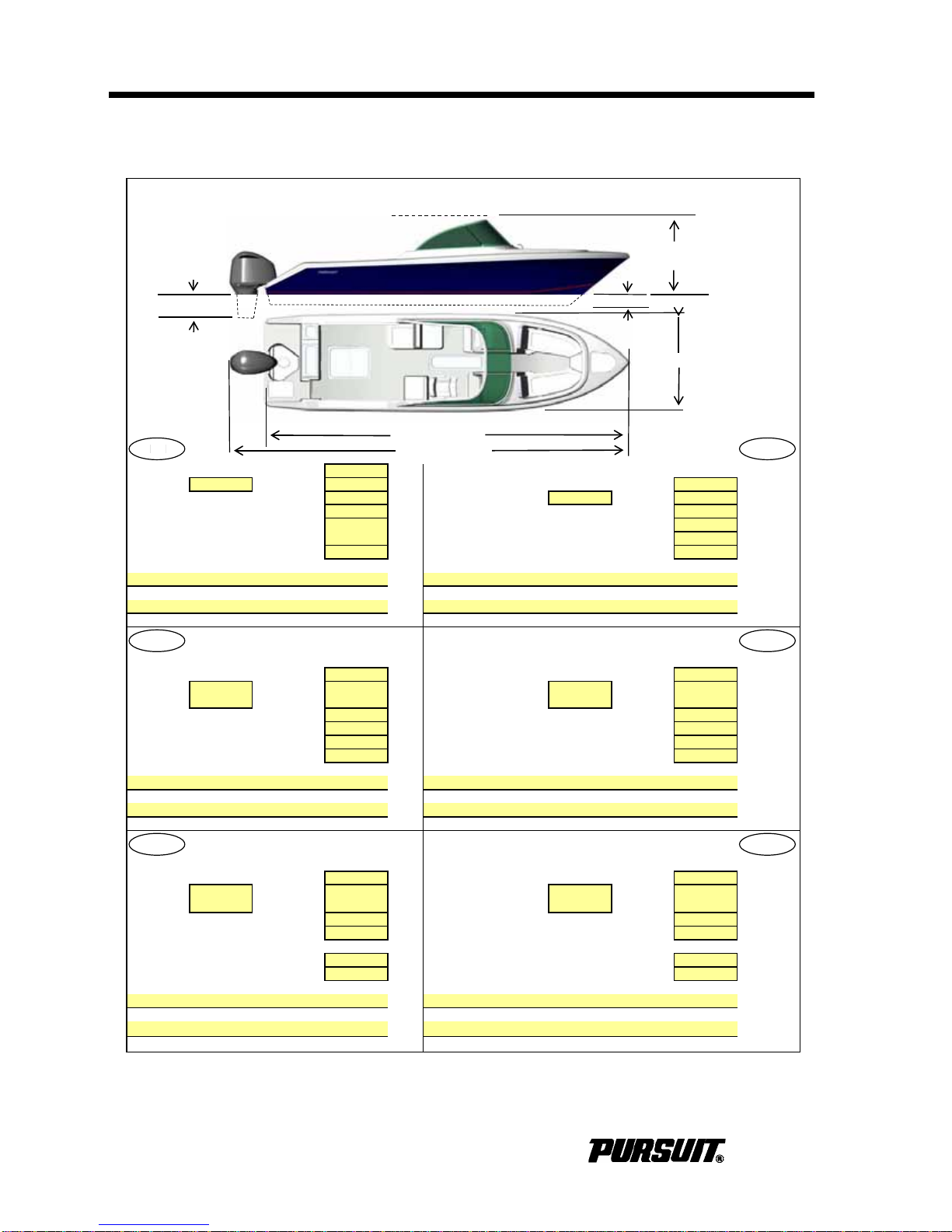 PURSUIT®