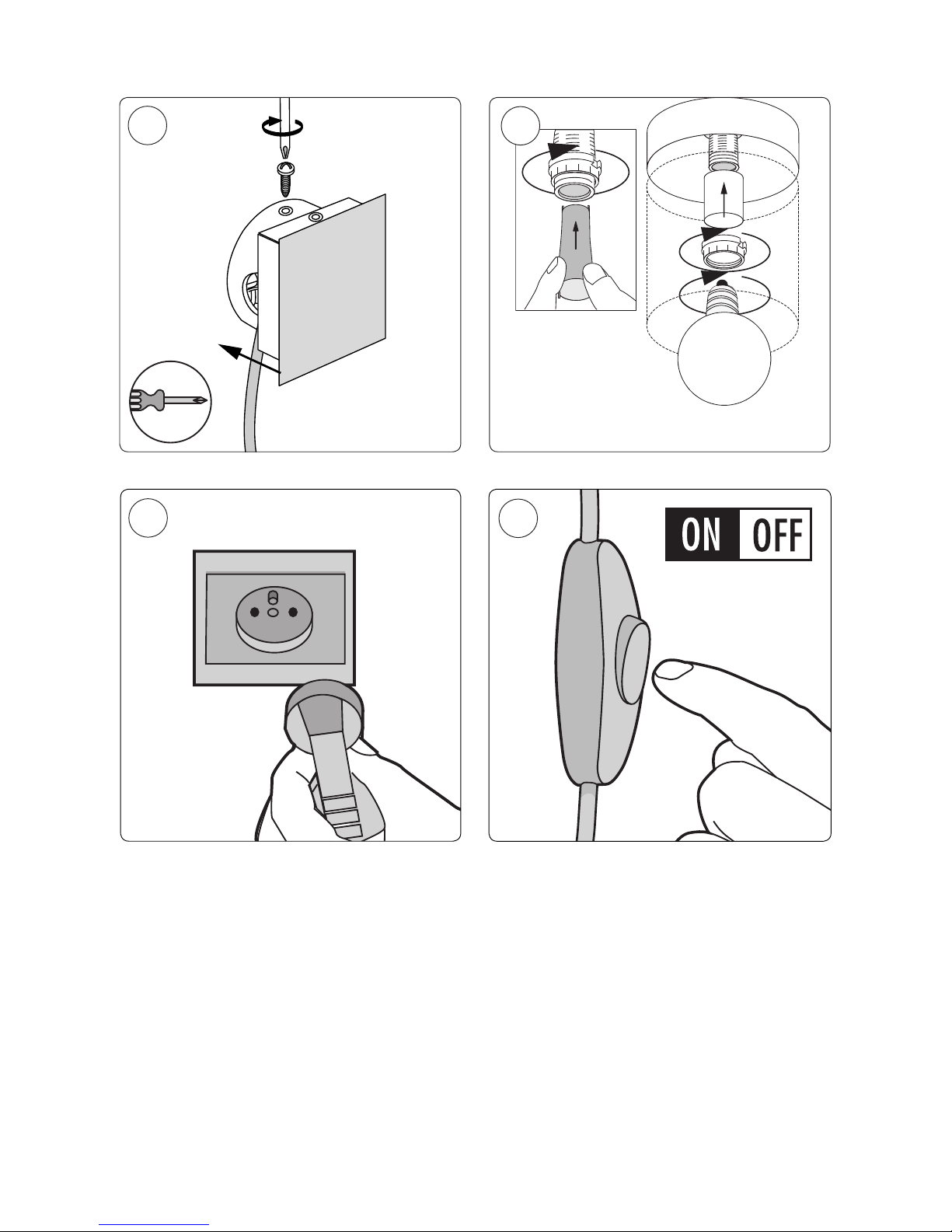 ON OFF