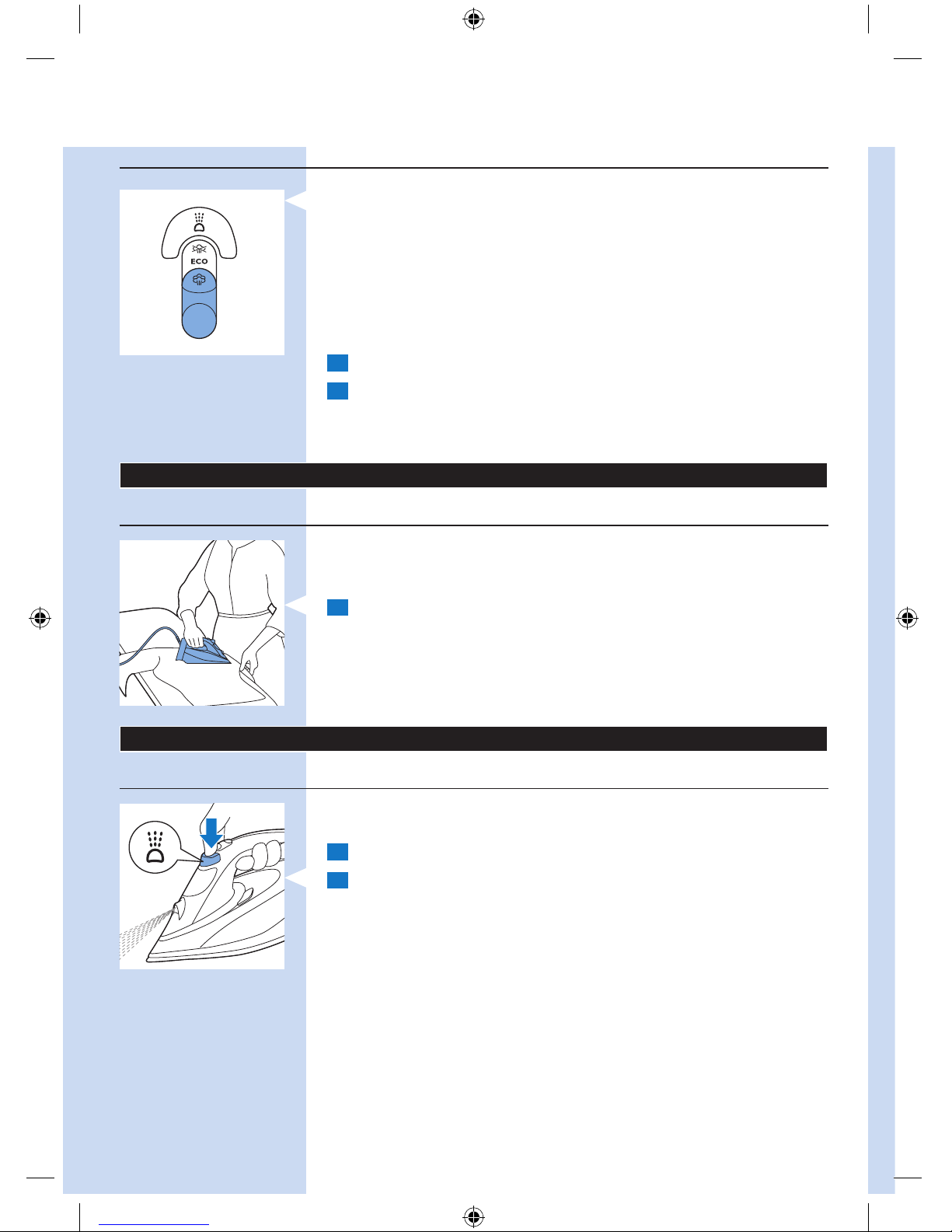 ECO