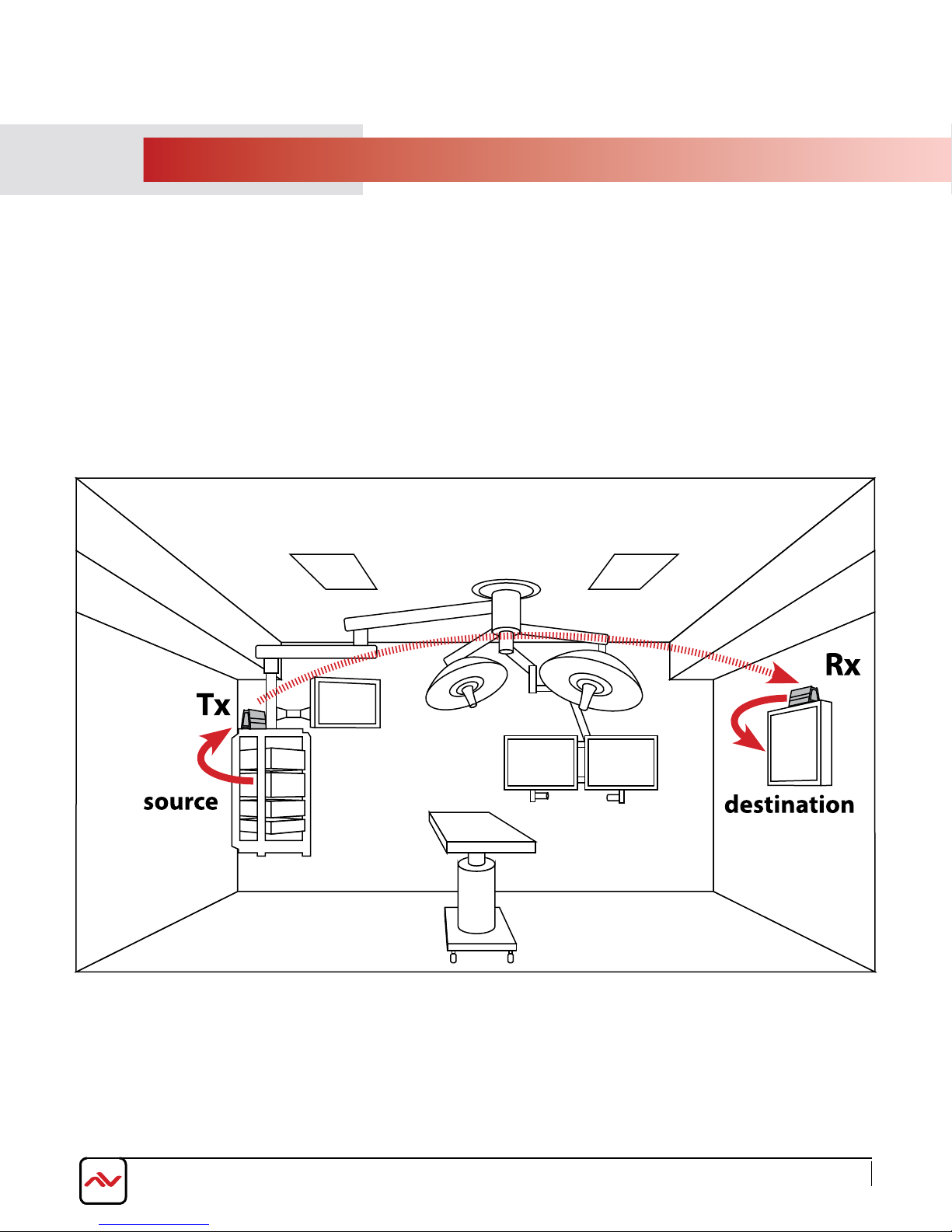 Tx
source
Rx
destination