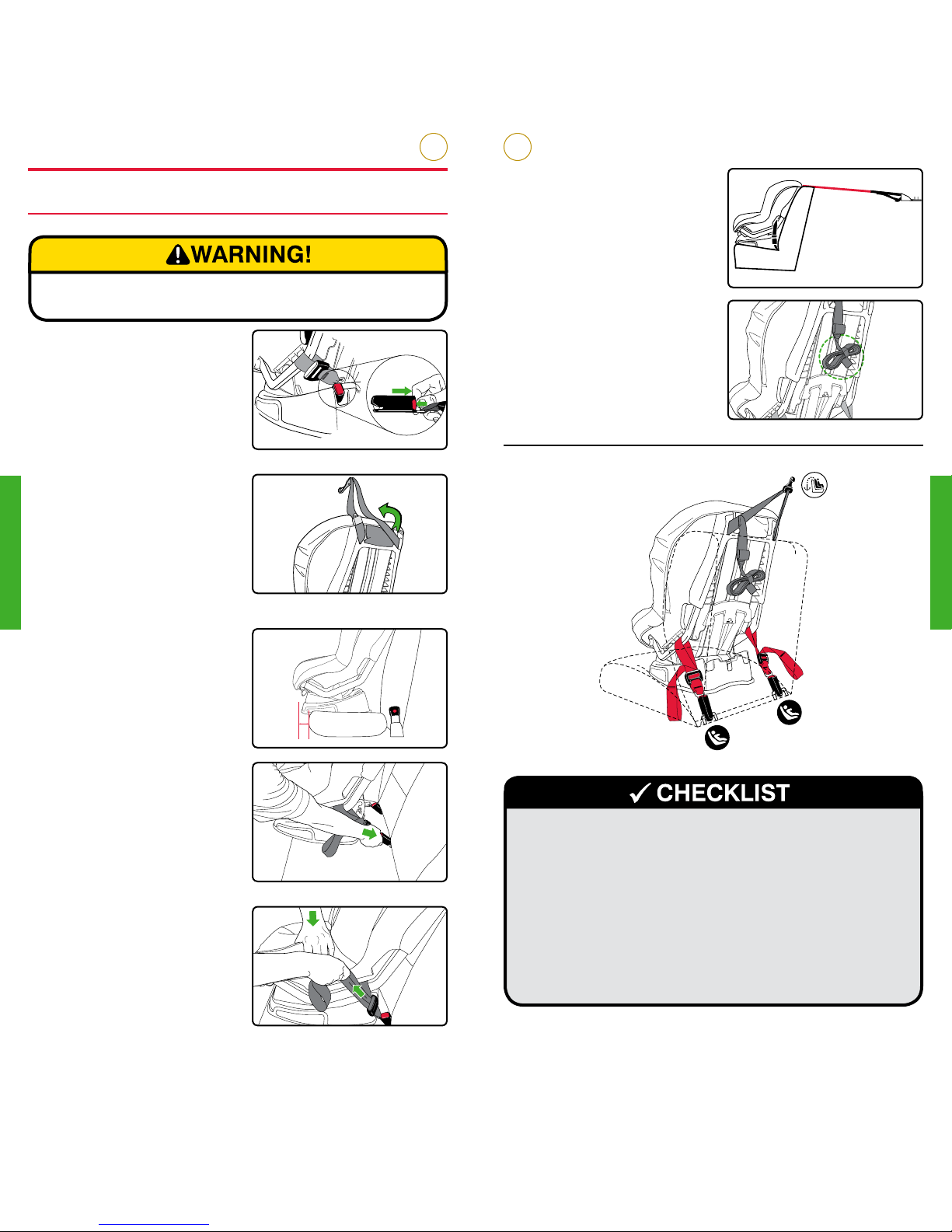 WARNING!

CHECKLIST