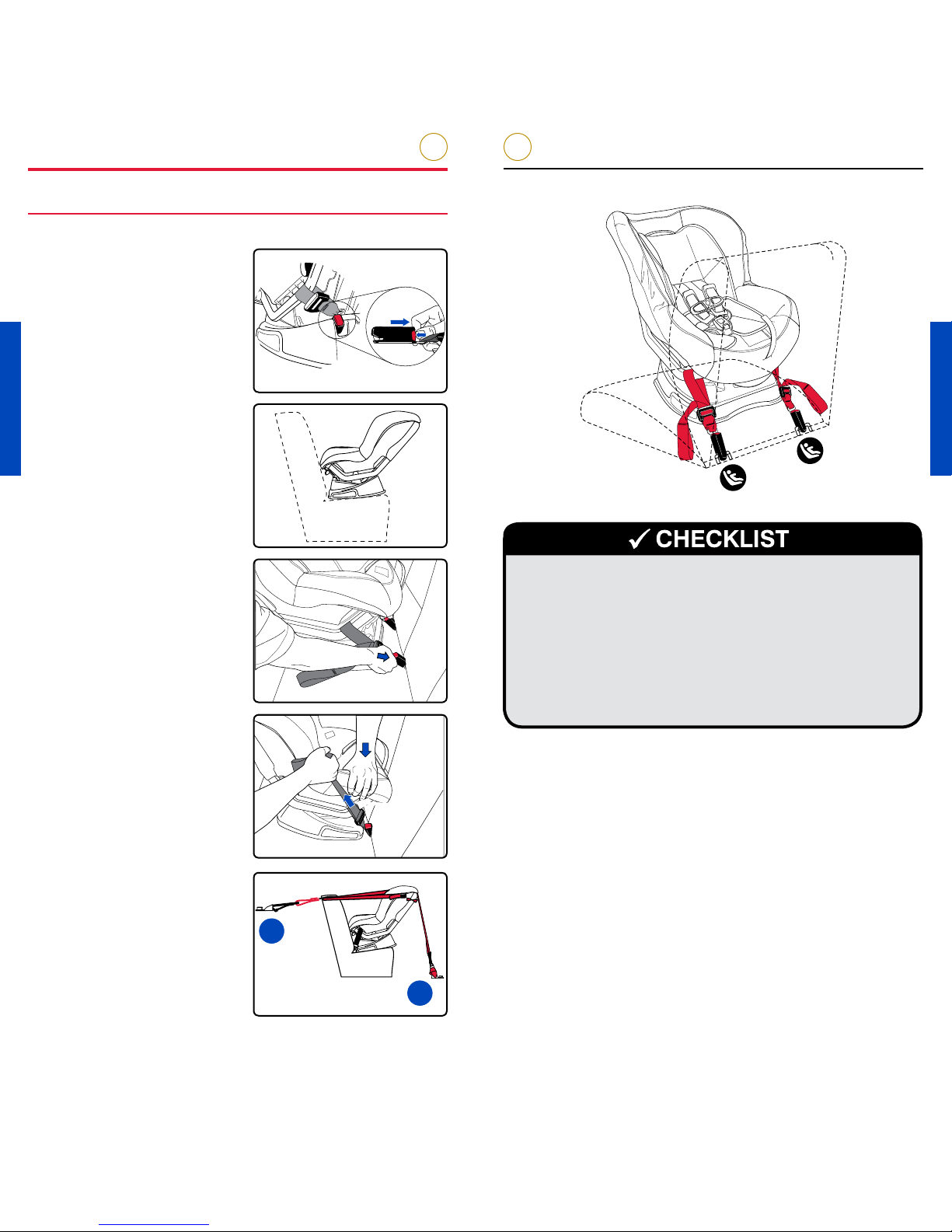 ✓ CHECKLIST