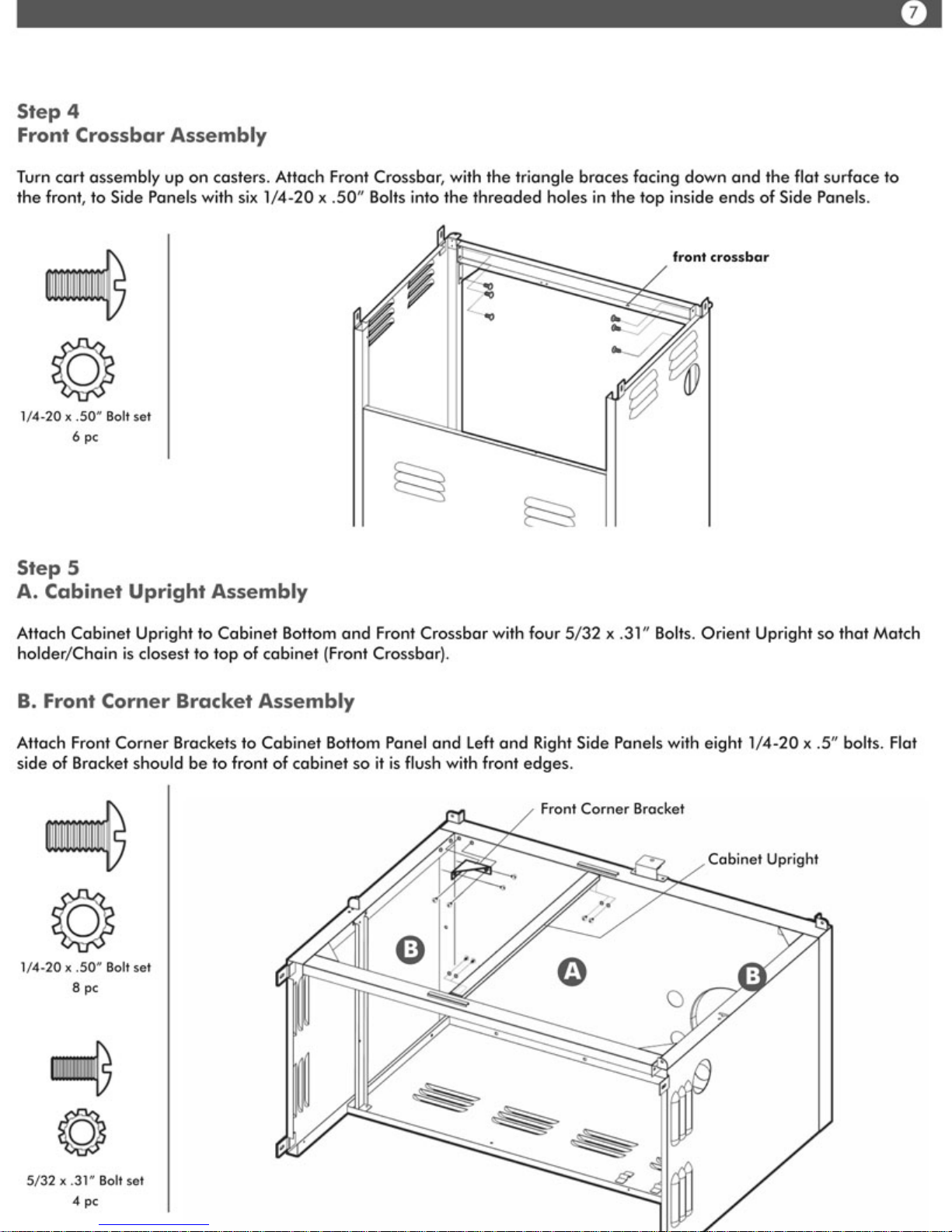 7

Step 4
Front Crossbar Assembly

Turn cart assembly up on casters. Attach Front Crossbar, with the triangle braces facing down and the flat surface to the front, to Side Panels with six 1/4-20 x .50" Bolts into the threaded holes in the top inside ends of Side Panels.

1/4-20 x .50" Bolt set
6 pc

front crossbar

Step 5
A. Cabinet Upright Assembly

Attach Cabinet Upright to Cabinet Bottom and Front Crossbar with four 5/32 x .31" Bolts. Orient Upright so that Match holder/Chain is closest to top of cabinet (Front Crossbar).

B. Front Corner Bracket Assembly

Attach Front Corner Brackets to Cabinet Bottom Panel and Left and Right Side Panels with eight 1/4-20 x .5" bolts. Flat side of Bracket should be to front of cabinet so it is flush with front edges.

1/4-20 x .50" Bolt set
8 pc

5/32 x .31" Bolt set
4 pc

Front Corner Bracket

Cabinet Upright

B

A

B