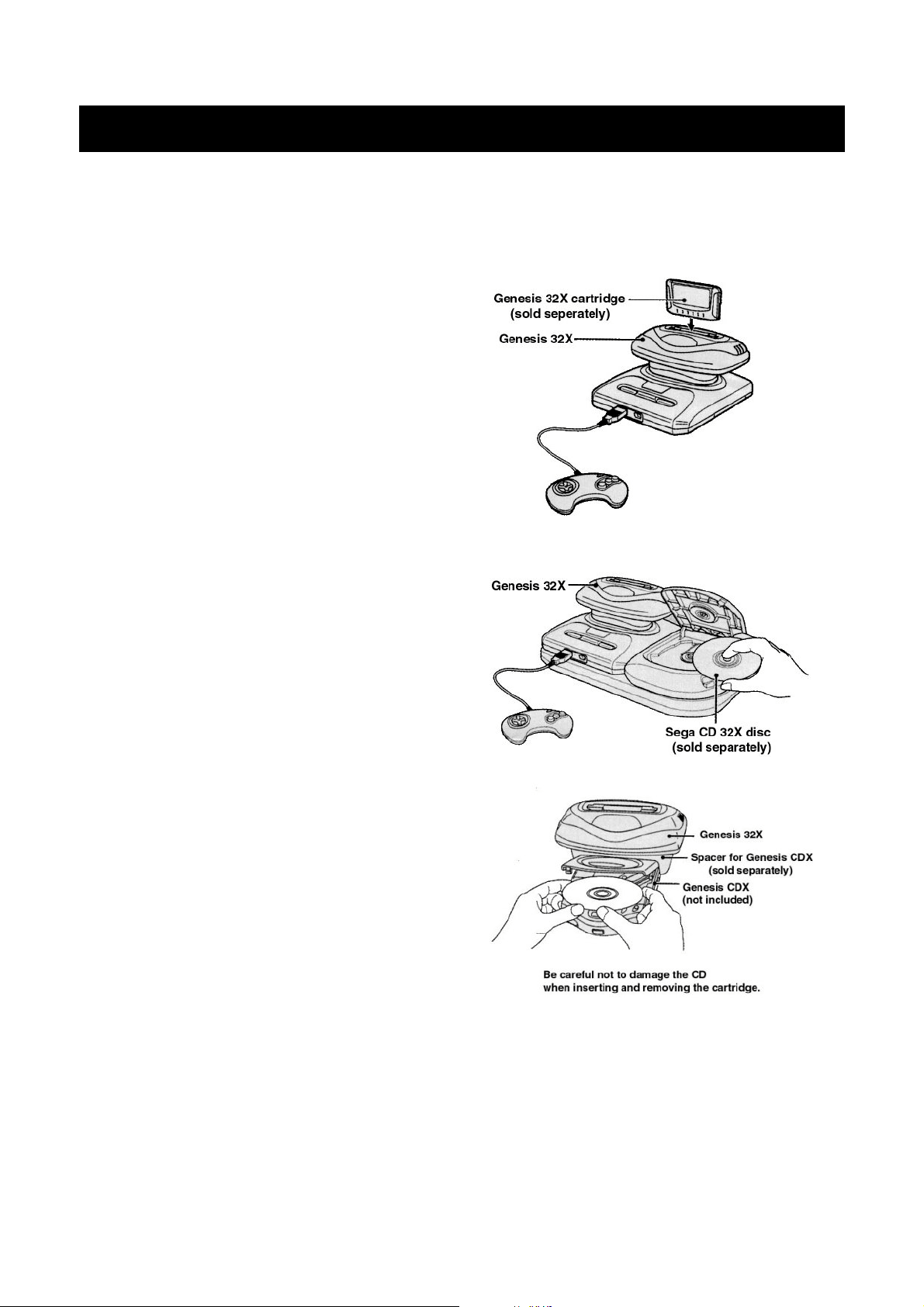 Genesis 32X cartridge
(sold seperately)
Genesis 32X

Genesis 32X
Sega CD 32X disc
(sold separately)

Genesis 32X
Spacer for Genesis CDX
(sold separately)
Genesis CDX
(not included)

Be careful not to damage the CD when inserting and removing the cartridge.