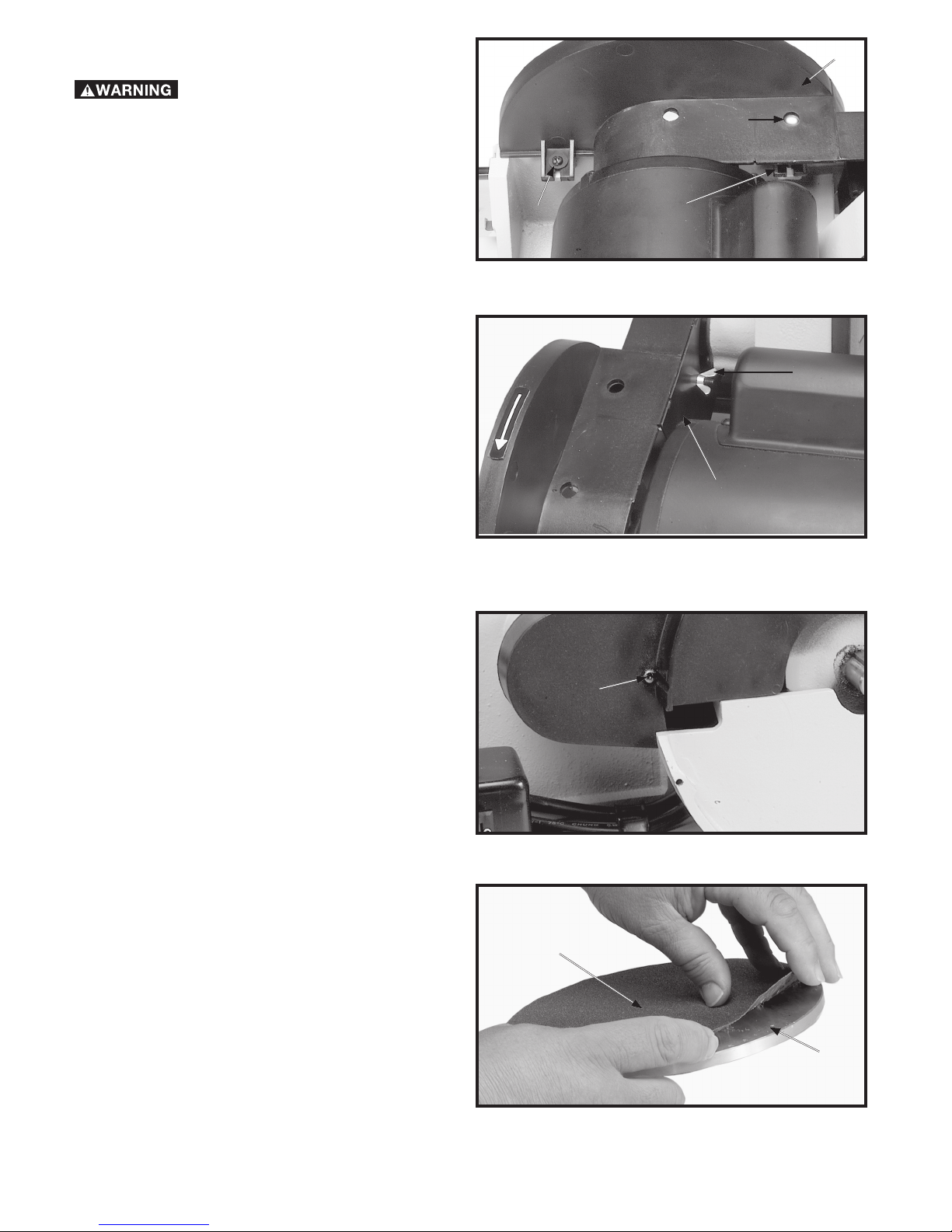 WARNING