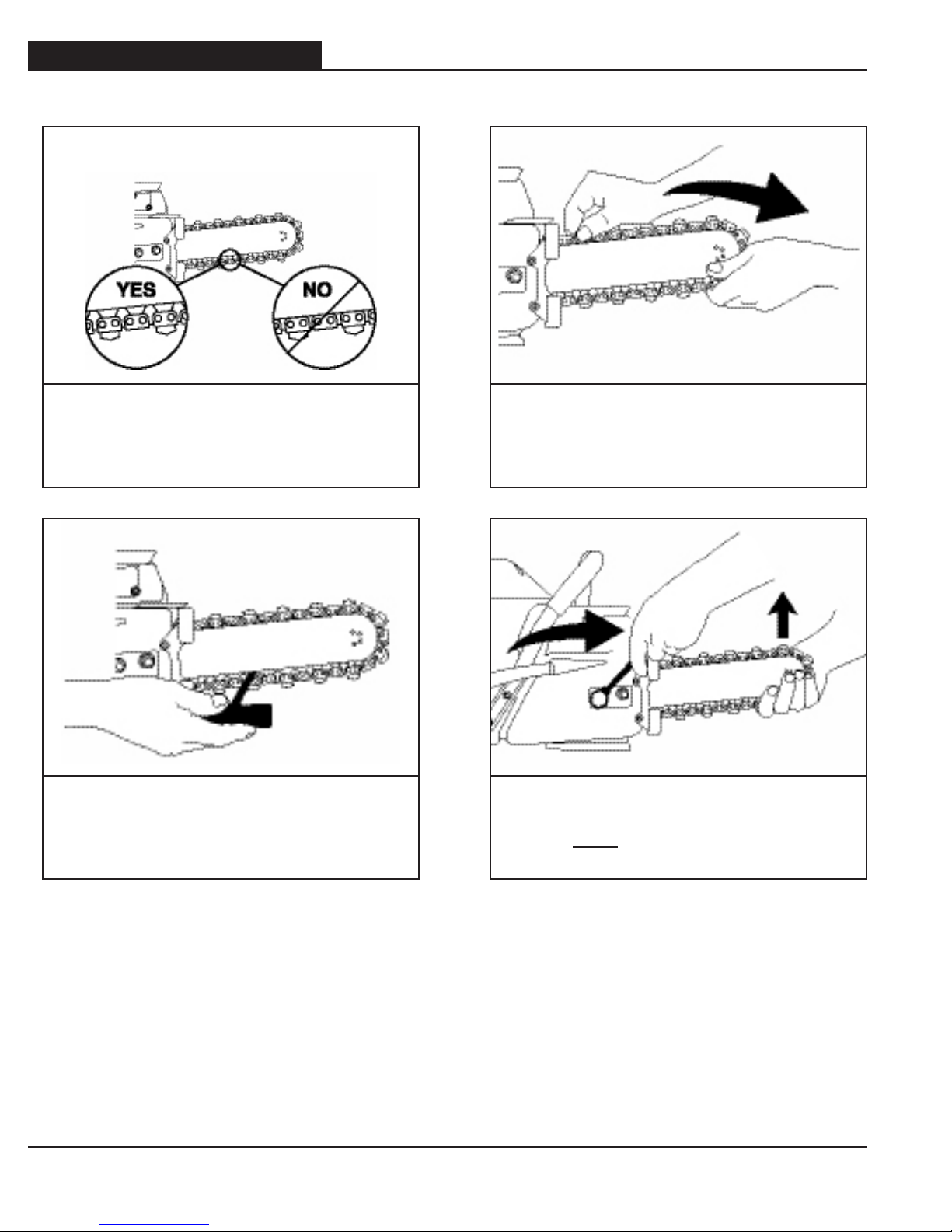 YES

NO