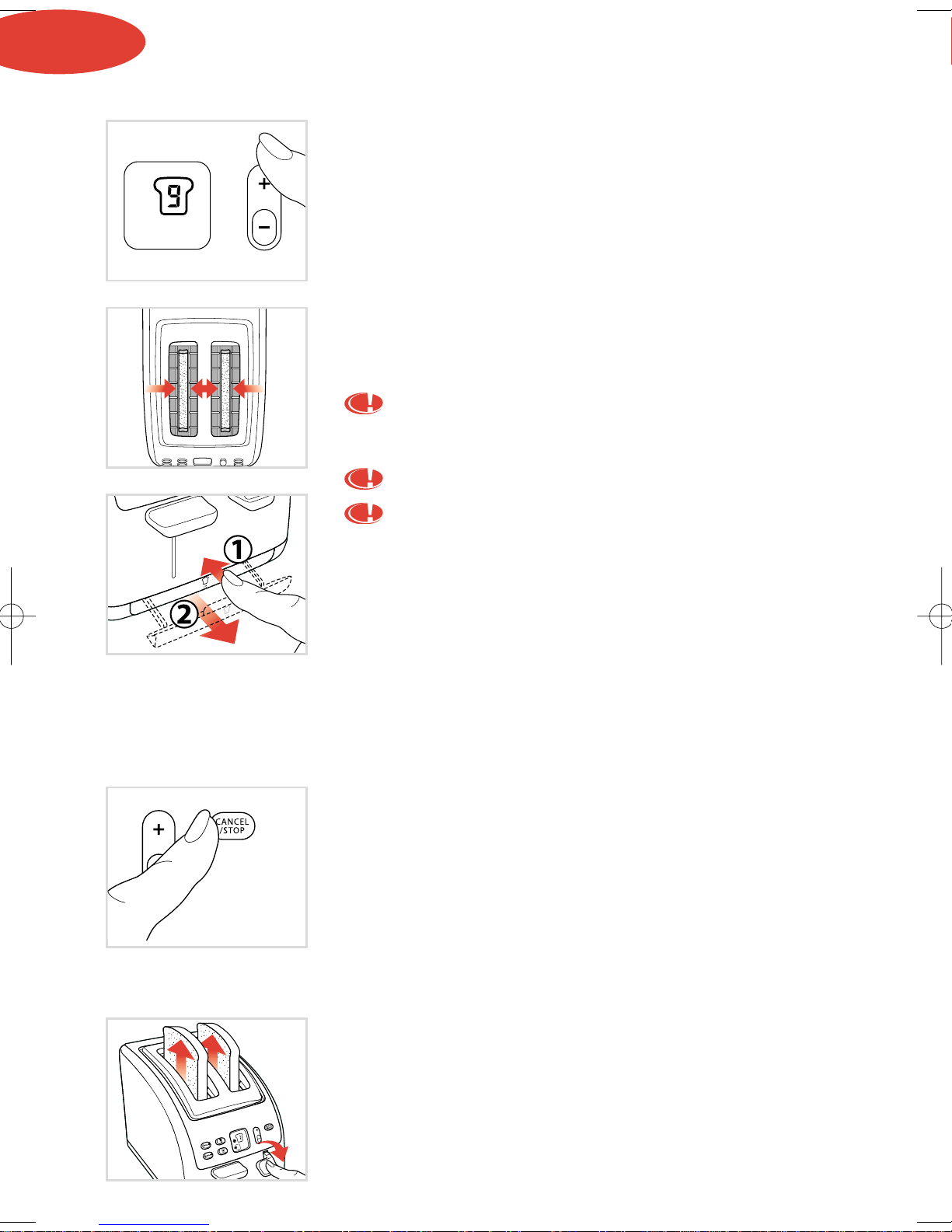 9

+

−

①

②

+

CANCEL /STOP