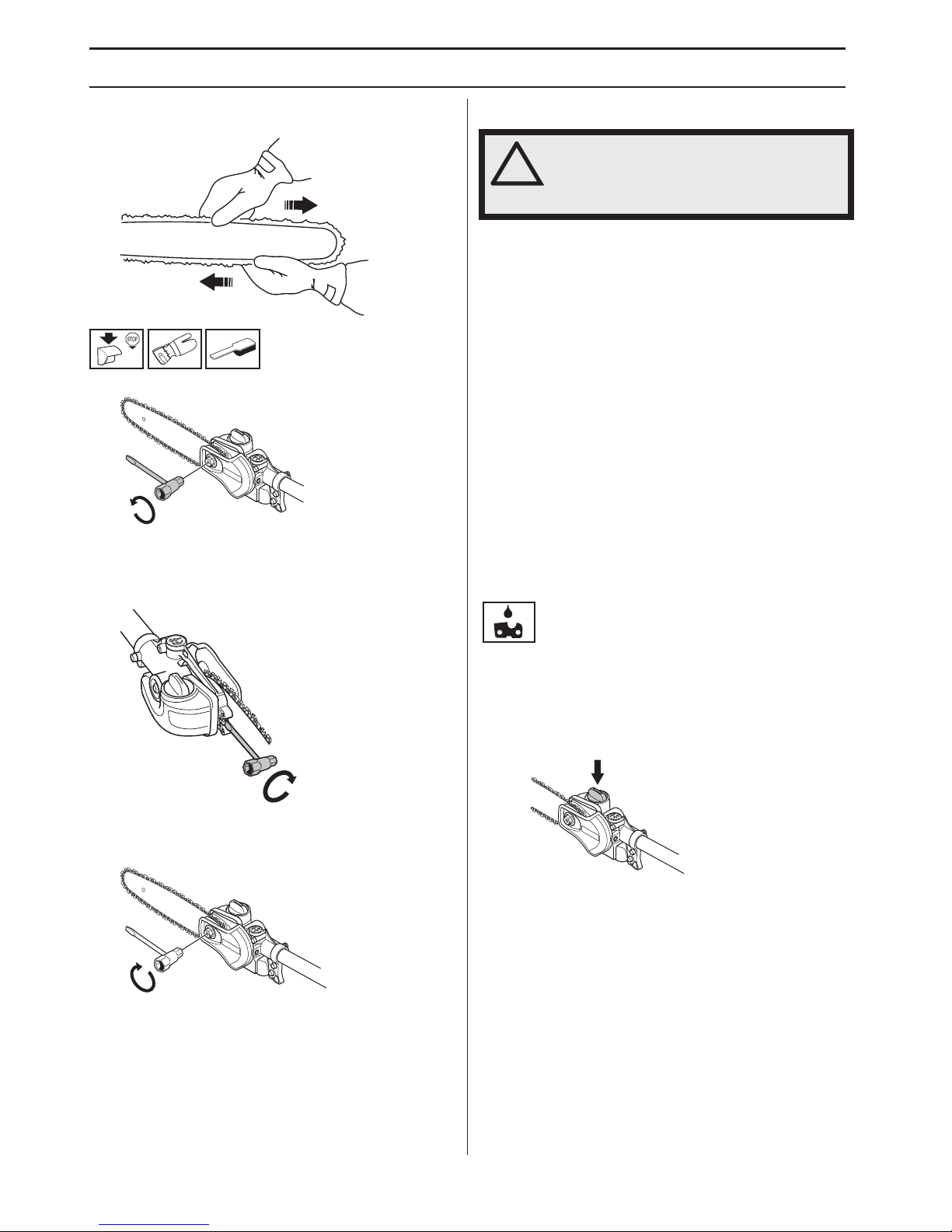 STOP