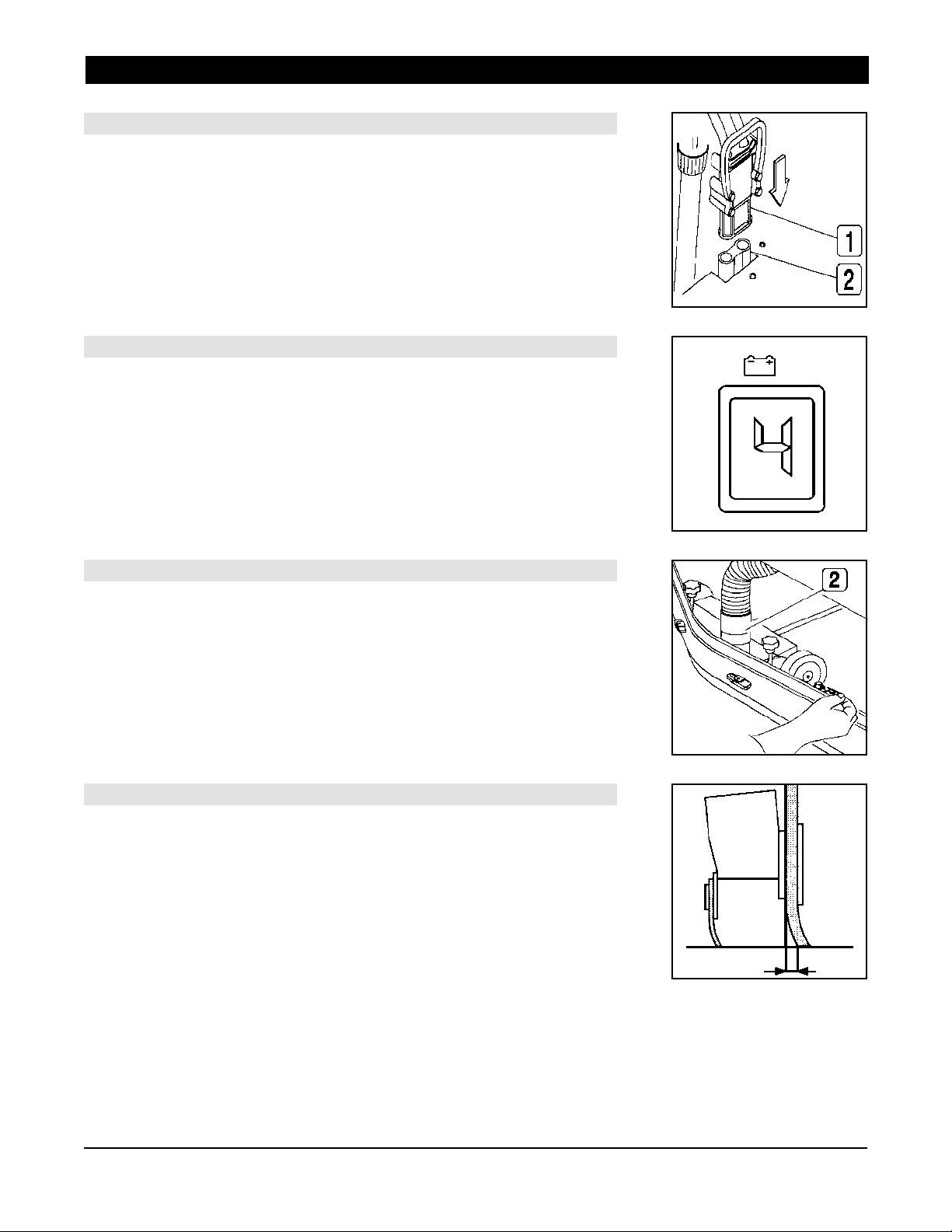 1
2
4
2