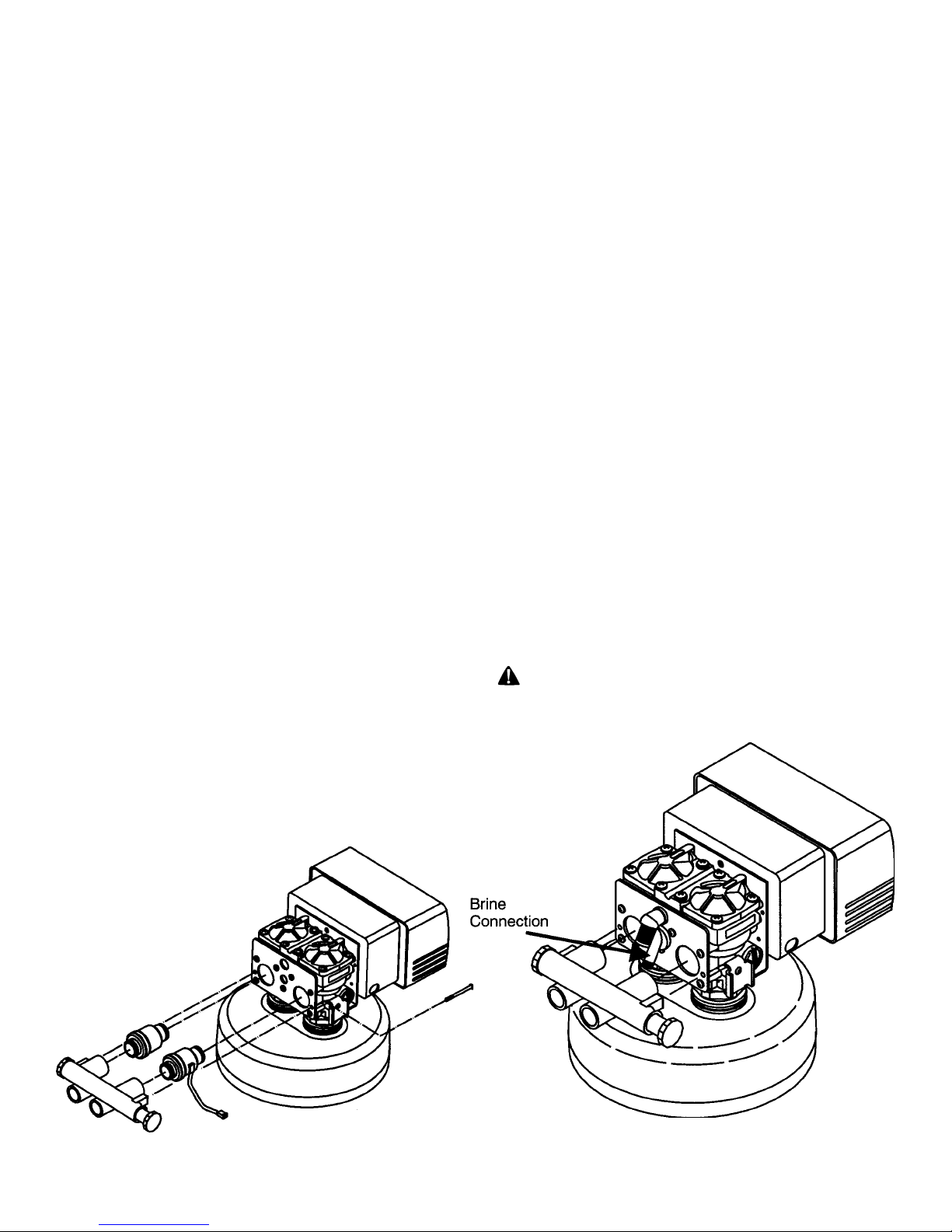 Brine
Connection