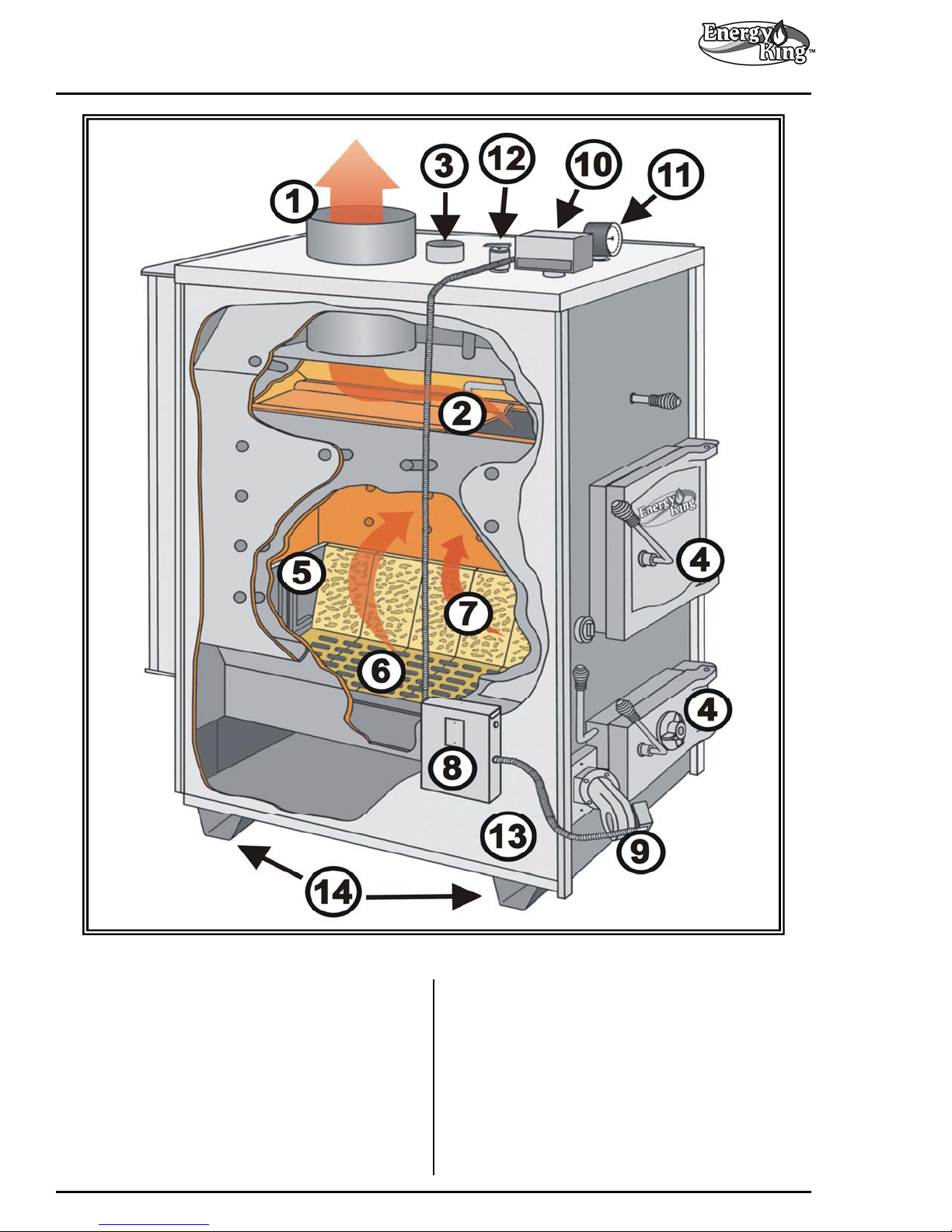 Energy King™

1
3
12
10
11
2
Energy King
4
5
7
6
4
8
13
9
14