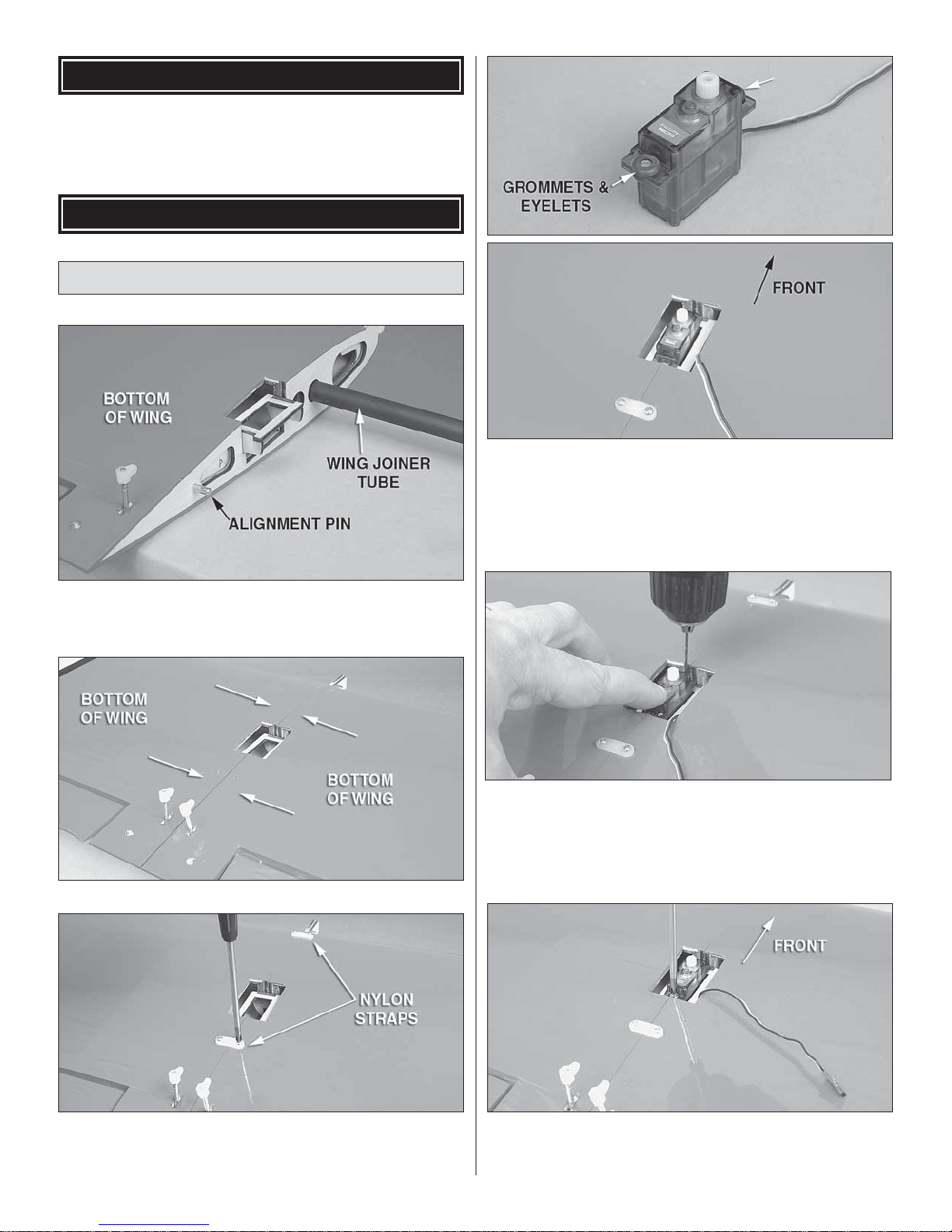 BOTTOM OF WING

WING JOINER TUBE

ALIGNMENT PIN

BOTTOM OF WING

BOTTOM OF WING

NYLON STRAPS

GROMMETS & EYELETS

FRONT

FRONT