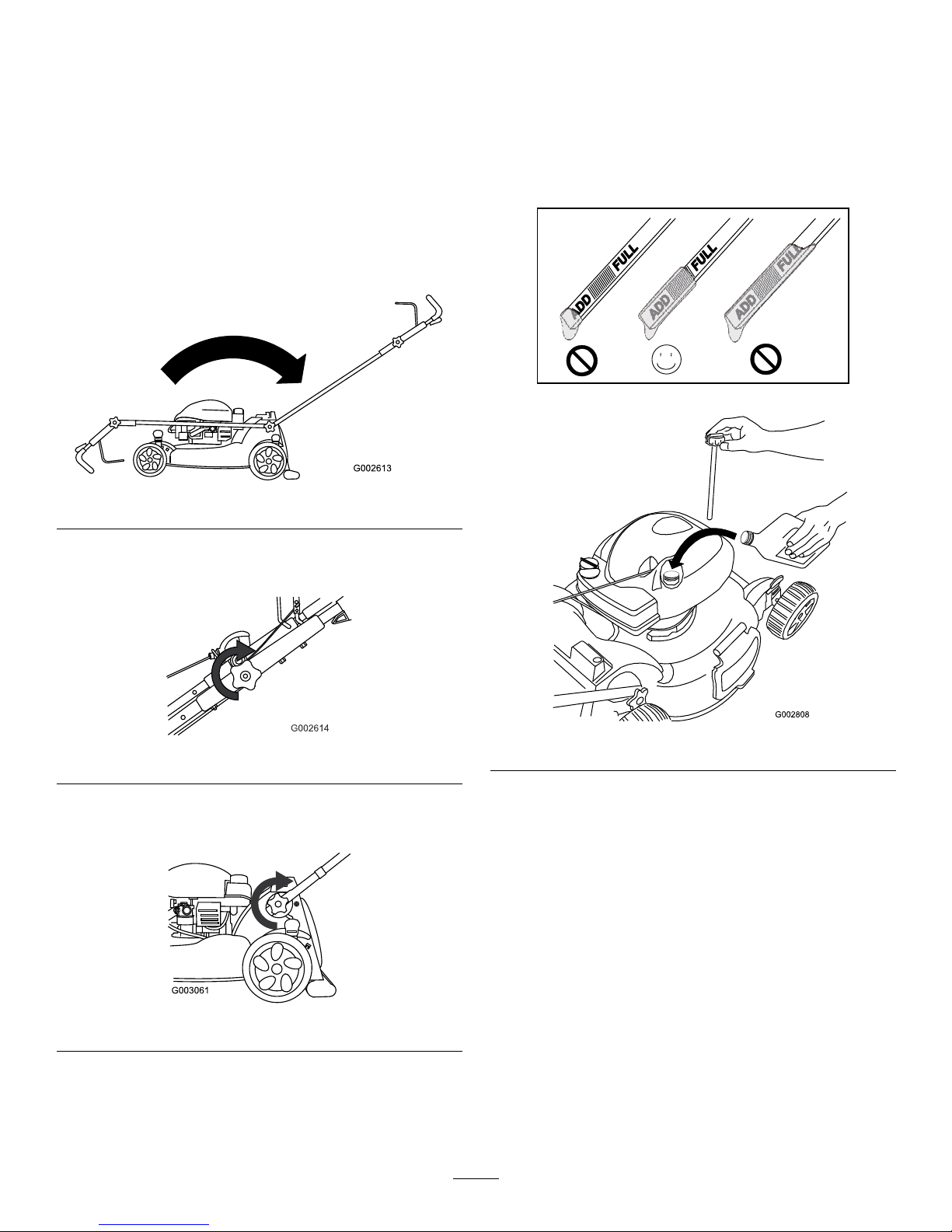 G002613

G002614

G003061

ADD FULL

ADD FULL

ADD FULL

G002808