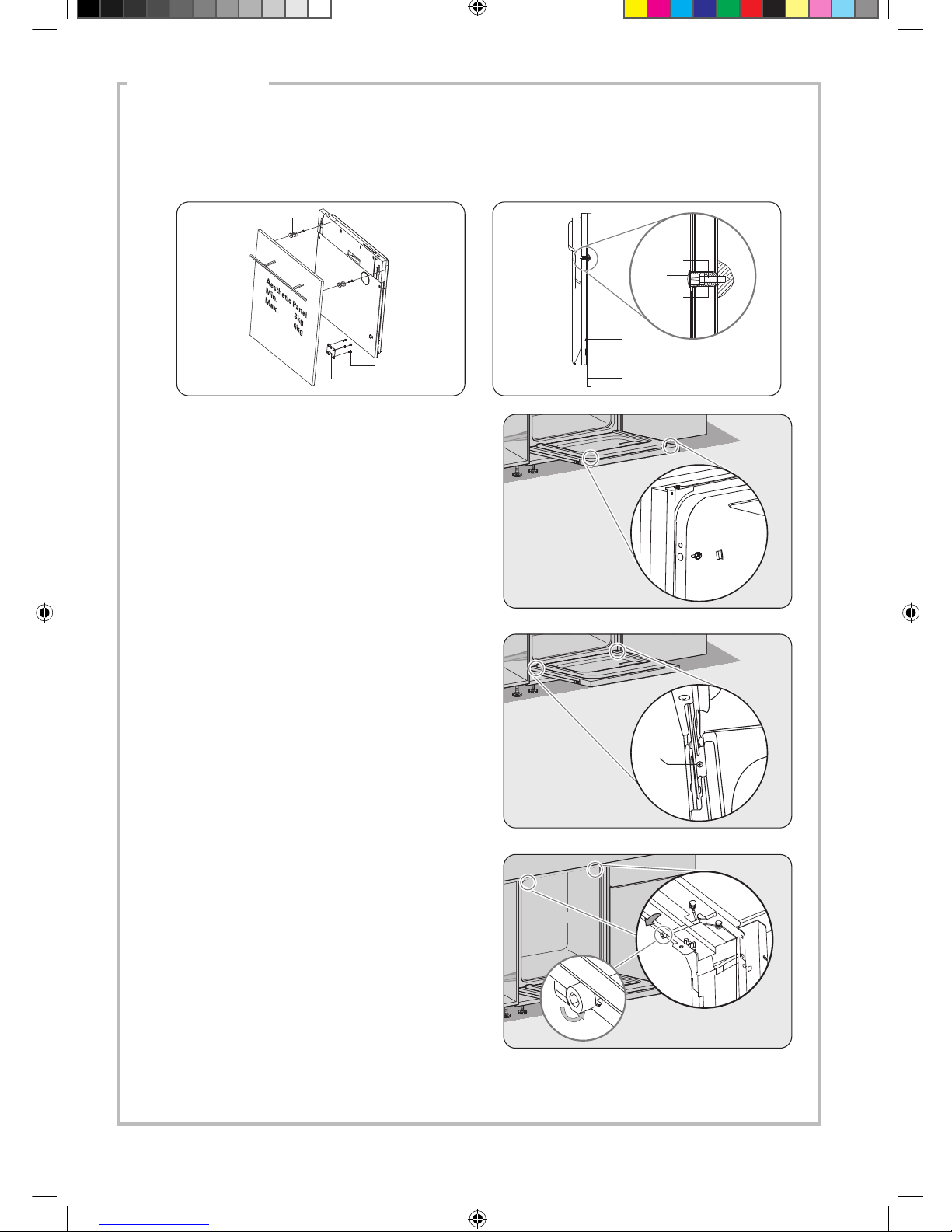 Aesthetic Panel
Min. 3kg
Max. 6kg