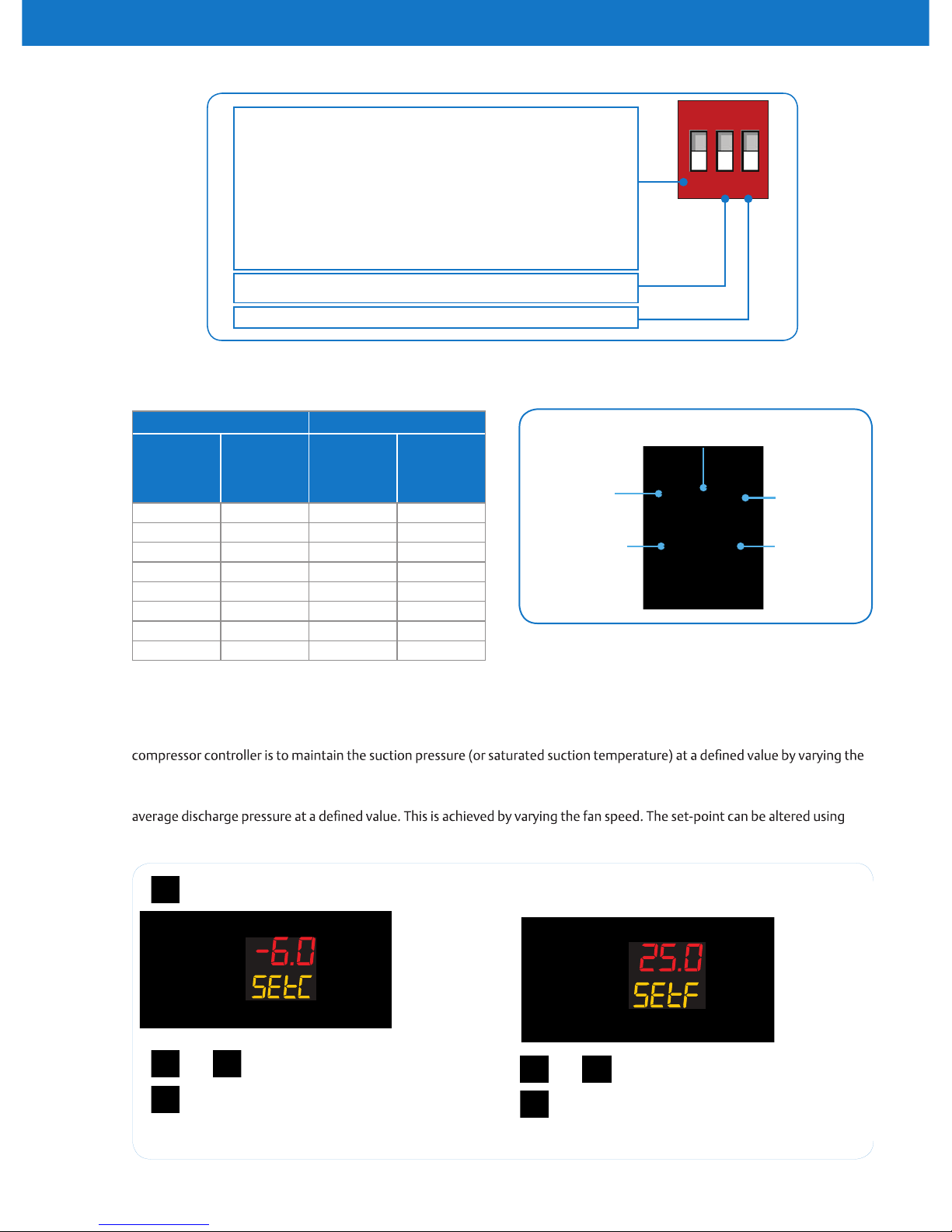 compressor controller is to maintain the suction pressure (or saturated suction temperature) at a defined value by varying the

average discharge pressure at a defined value. This is achieved by varying the fan speed. The set-point can be altered using

-6.0
SEtC

25.0
SEtF