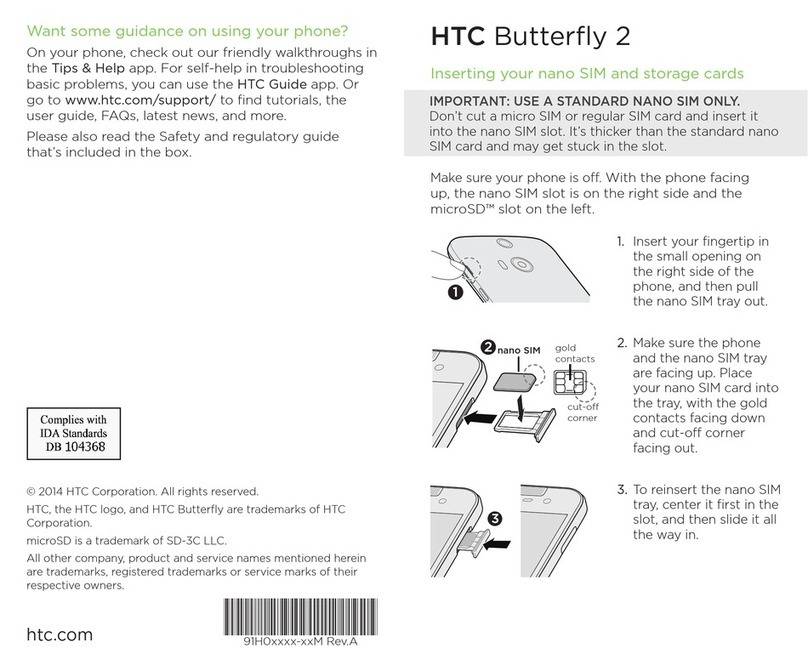 Want some guidance on using your phone?

On your phone, check out our friendly walkthroughs in the Tips & Help app. For self-help in troubleshooting basic problems, you can use the HTC Guide app. Or go to www.htc.com/support/ to find tutorials, the user guide, FAQs, latest news, and more.

Please also read the Safety and regulatory guide that's included in the box.

Complies with IDA Standards DB 104368

© 2014 HTC Corporation. All rights reserved.

HTC, the HTC logo, and HTC Butterfly are trademarks of HTC Corporation.

microSD is a trademark of SD-3C LLC.

All other company, product and service names mentioned herein are trademarks, registered trademarks or service marks of their respective owners.

htc.com

91H0xxxx-xxM Rev.A

HTC Butterfly 2

Inserting your nano SIM and storage cards

IMPORTANT: USE A STANDARD NANO SIM ONLY.
Don't cut a micro SIM or regular SIM card and insert it into the nano SIM slot. It's thicker than the standard nano SIM card and may get stuck in the slot.

Make sure your phone is off. With the phone facing up, the nano SIM slot is on the right side and the microSD™ slot on the left.

1

1. Insert your fingertip in the small opening on the right side of the phone, and then pull the nano SIM tray out.

2 nano SIM

gold contacts

cut-off corner

2. Make sure the phone and the nano SIM tray are facing up. Place your nano SIM card into the tray, with the gold contacts facing down and cut-off corner facing out.

3

3. To reinsert the nano SIM tray, center it first in the slot, and then slide it all the way in.