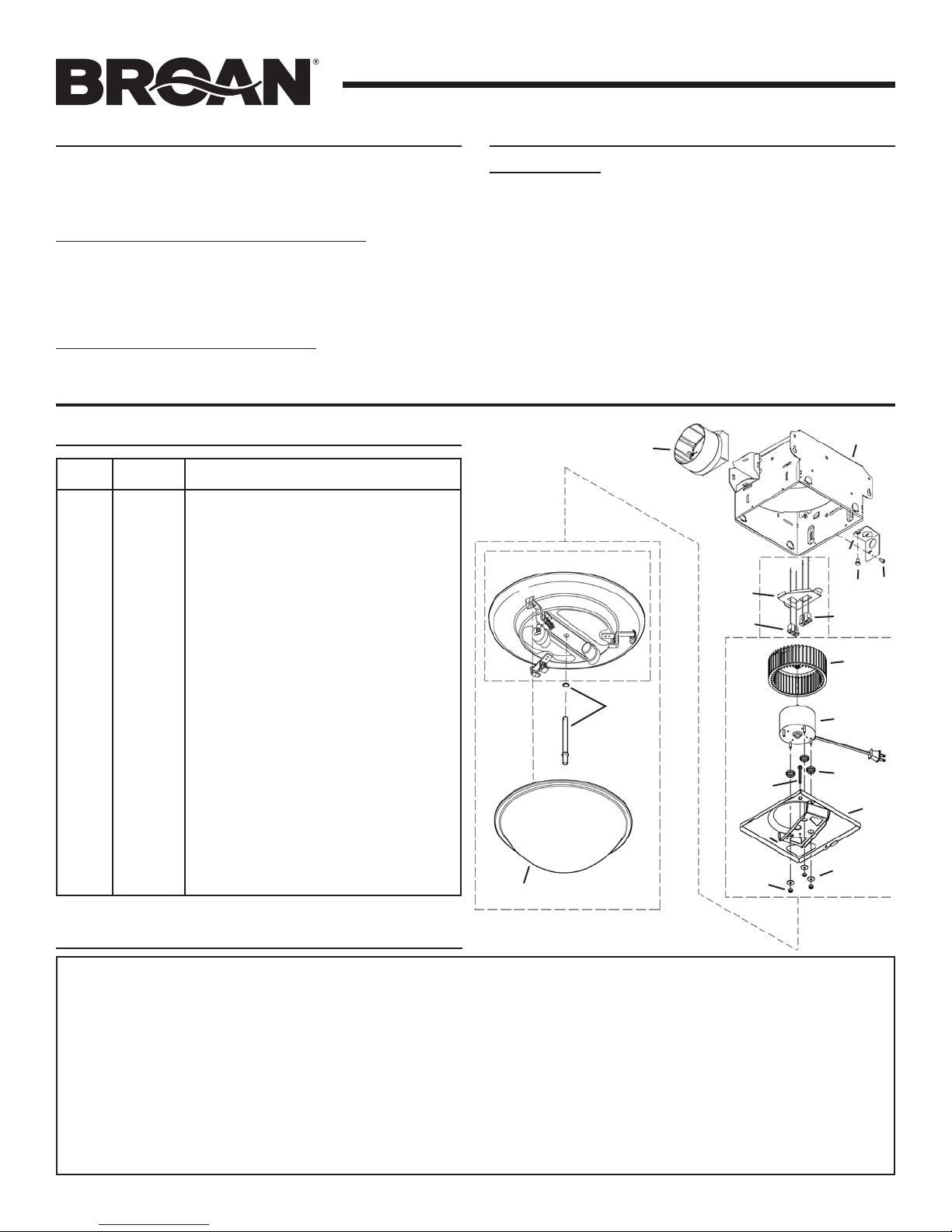 BROAN®