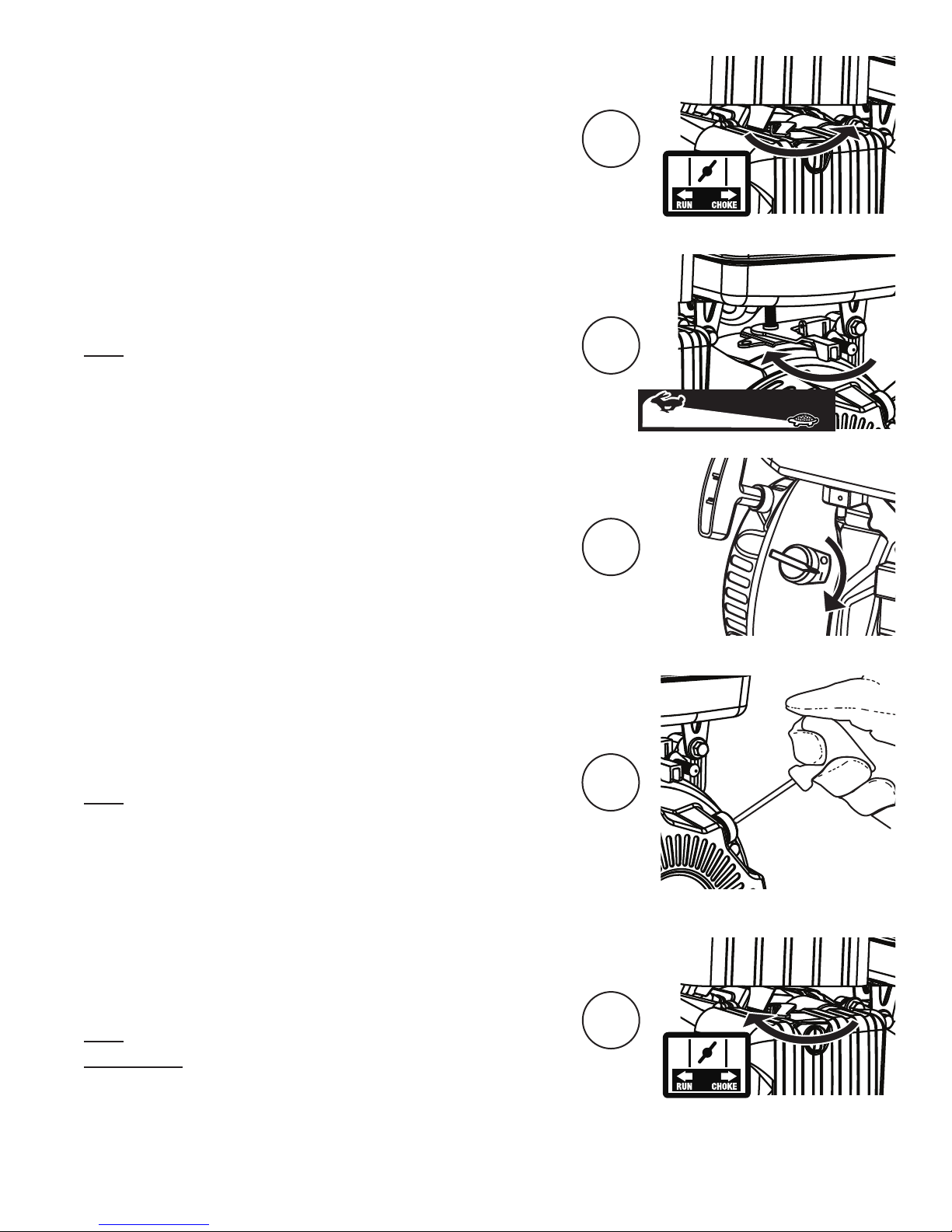 RUN CHOKE

RUN CHOKE