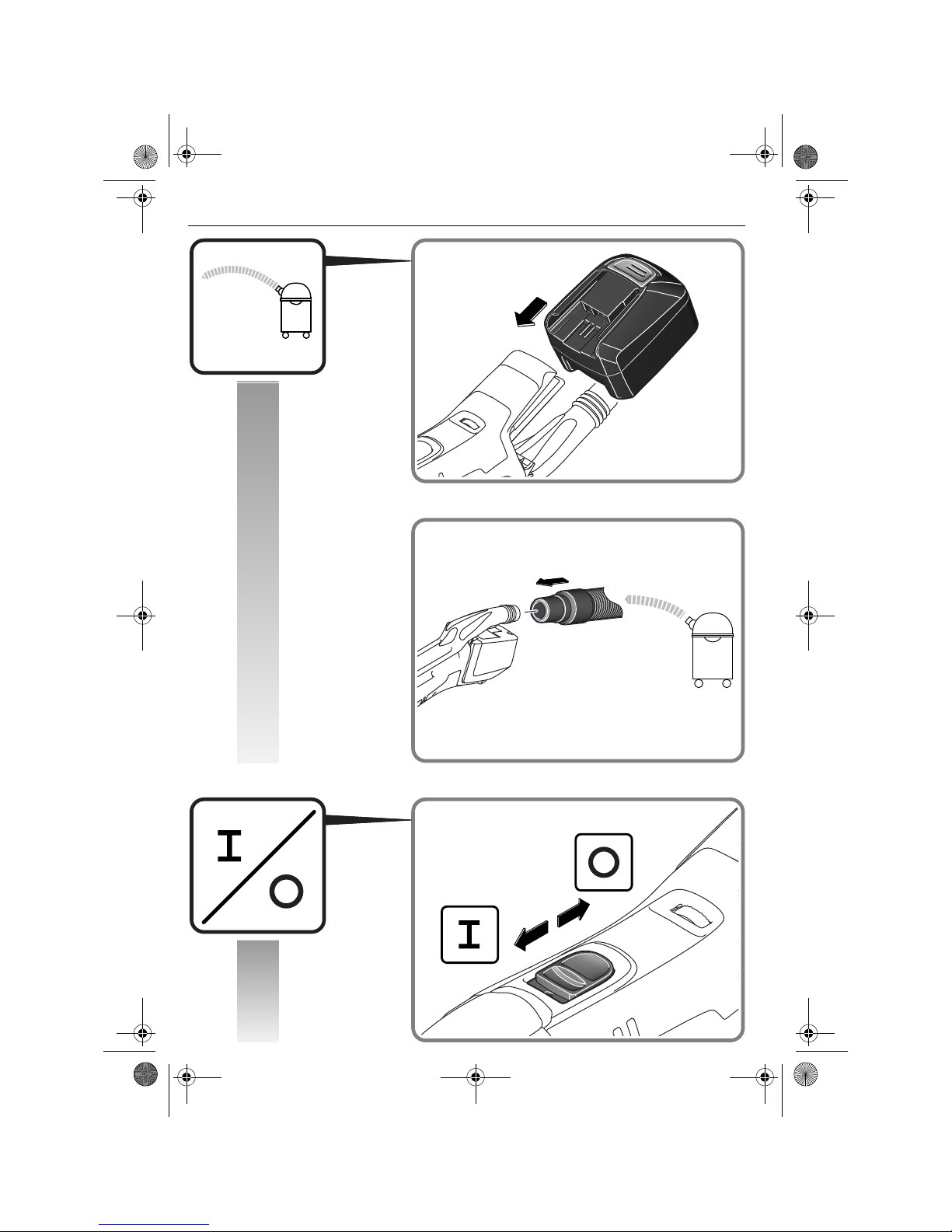 I
O
O
I