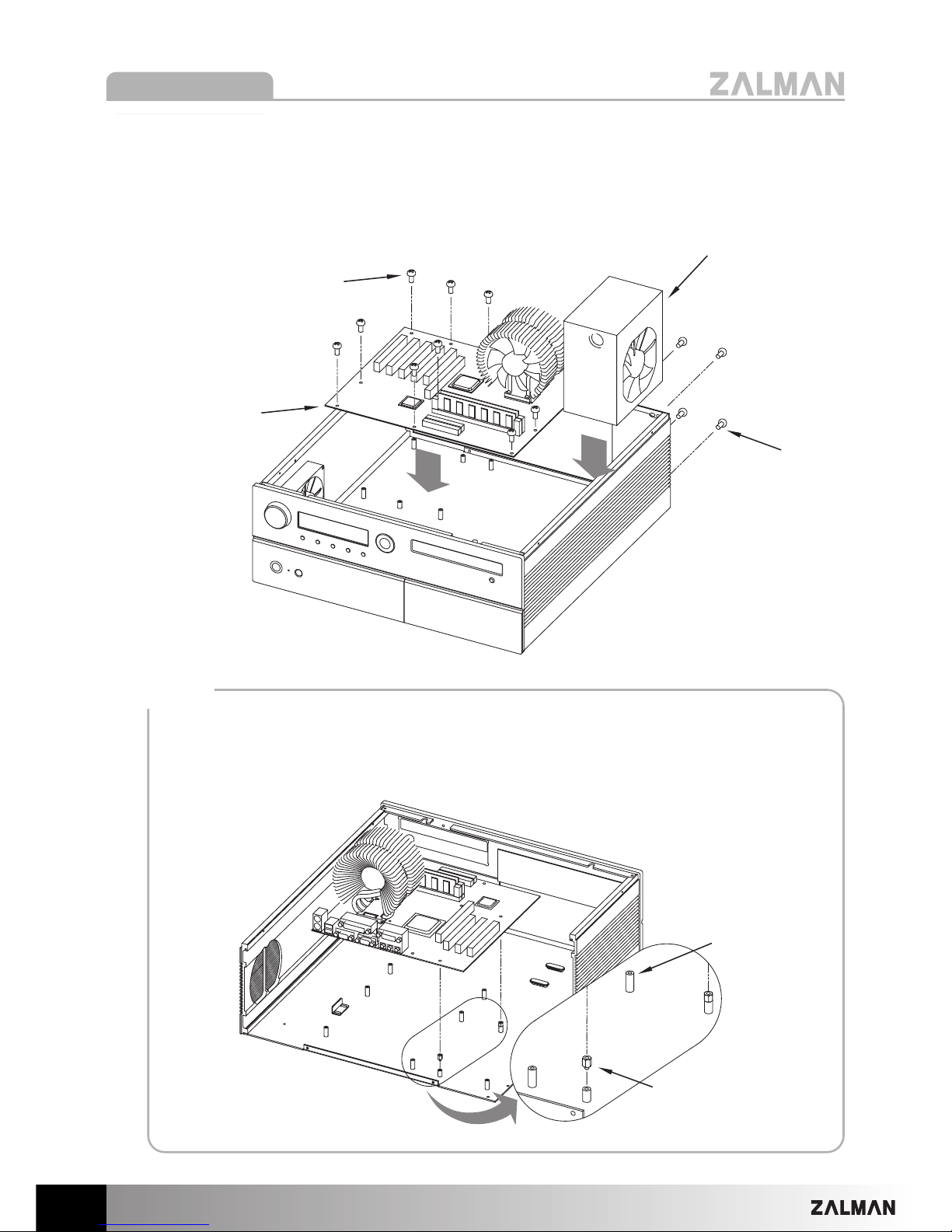 ZALMAN

ZALMAN