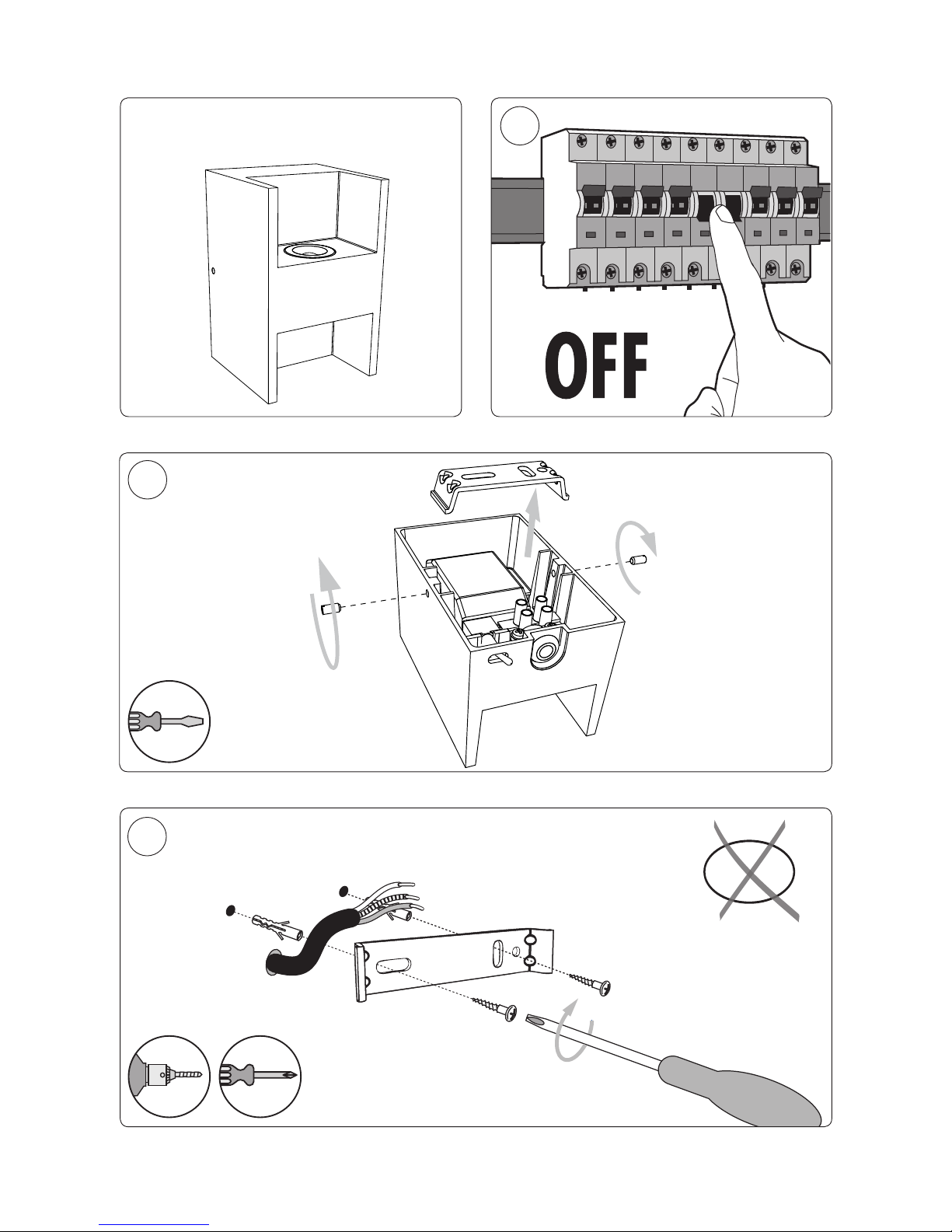 OFF