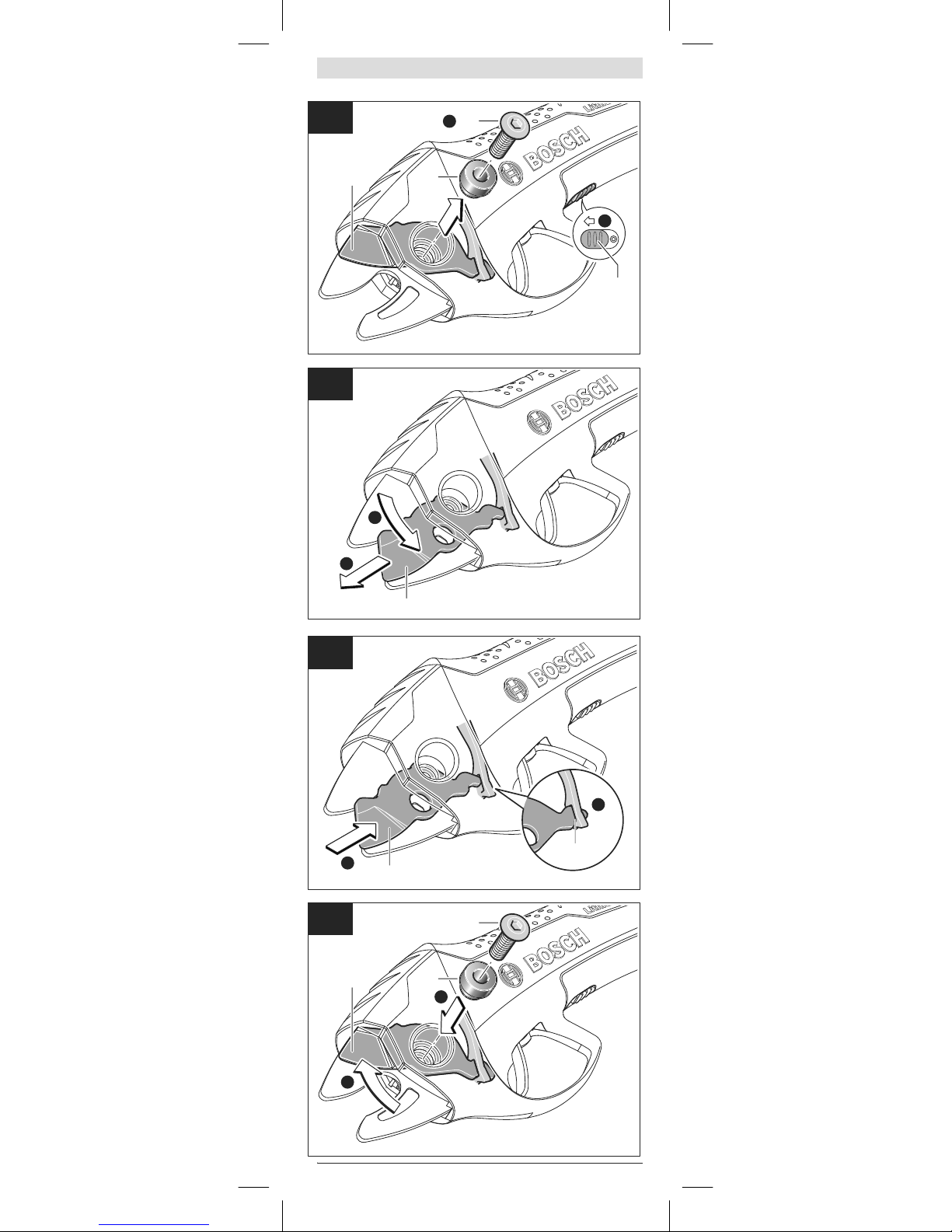 BOSCH

BOSCH

BOSCH

BOSCH