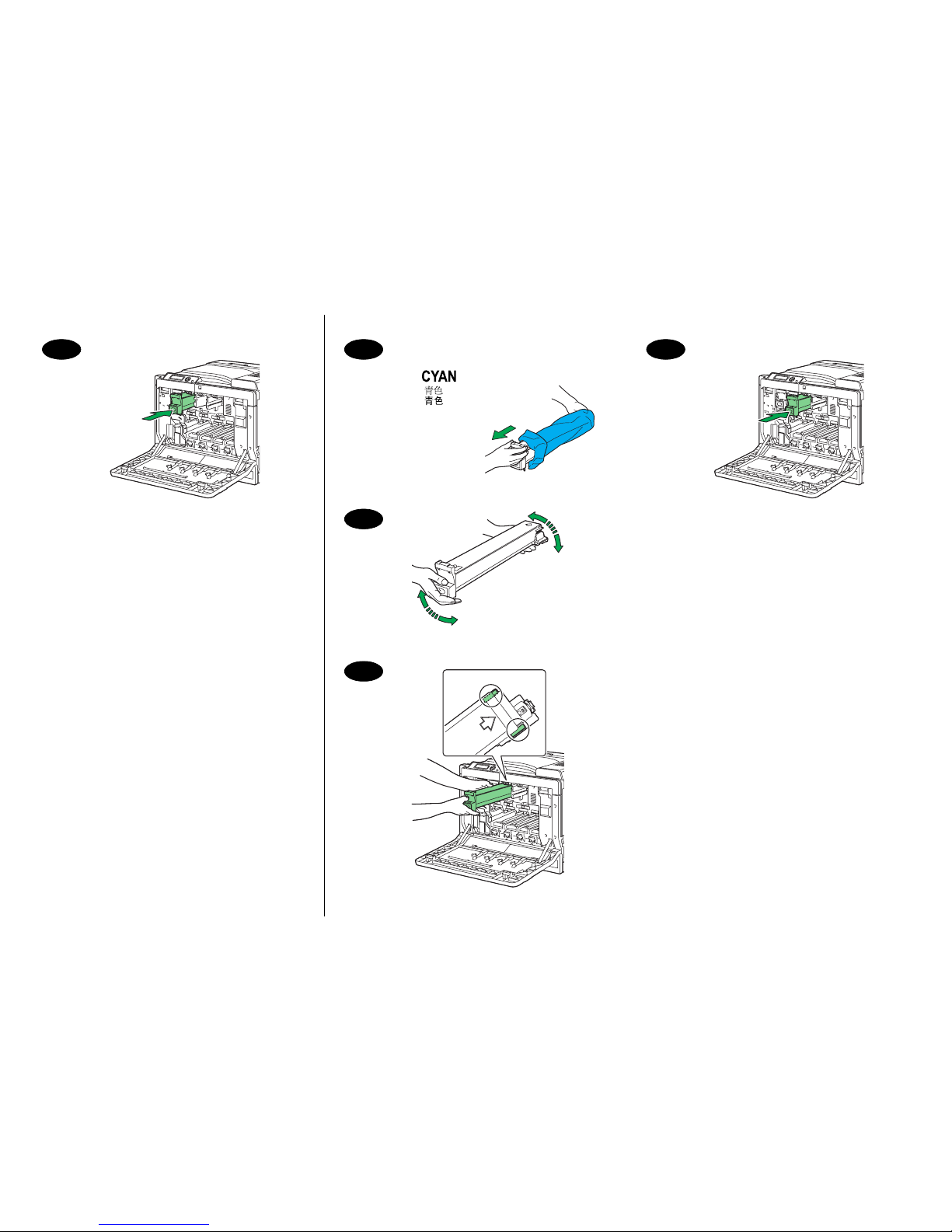 CYAN
青色
青色