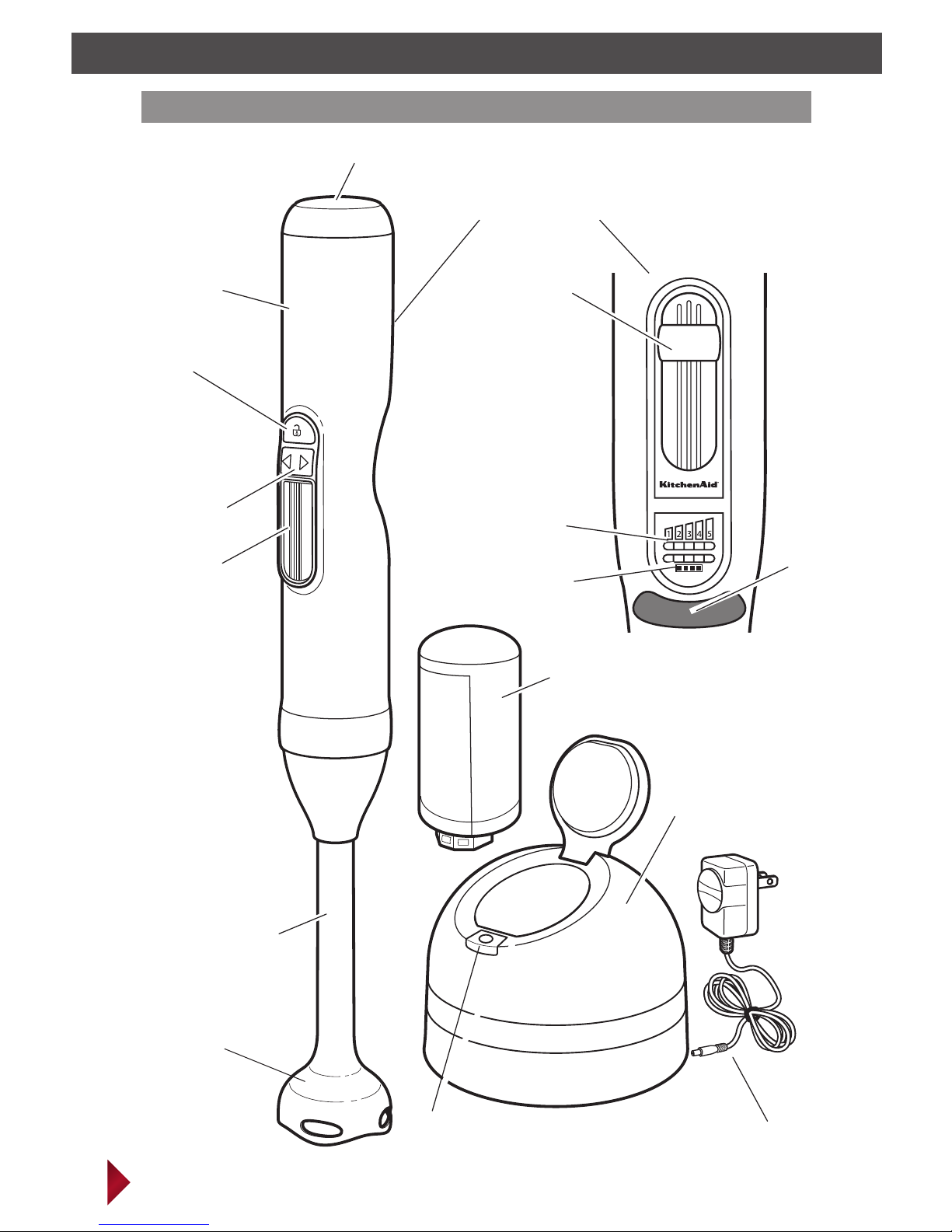 KitchenAid

1 2 3 4 5