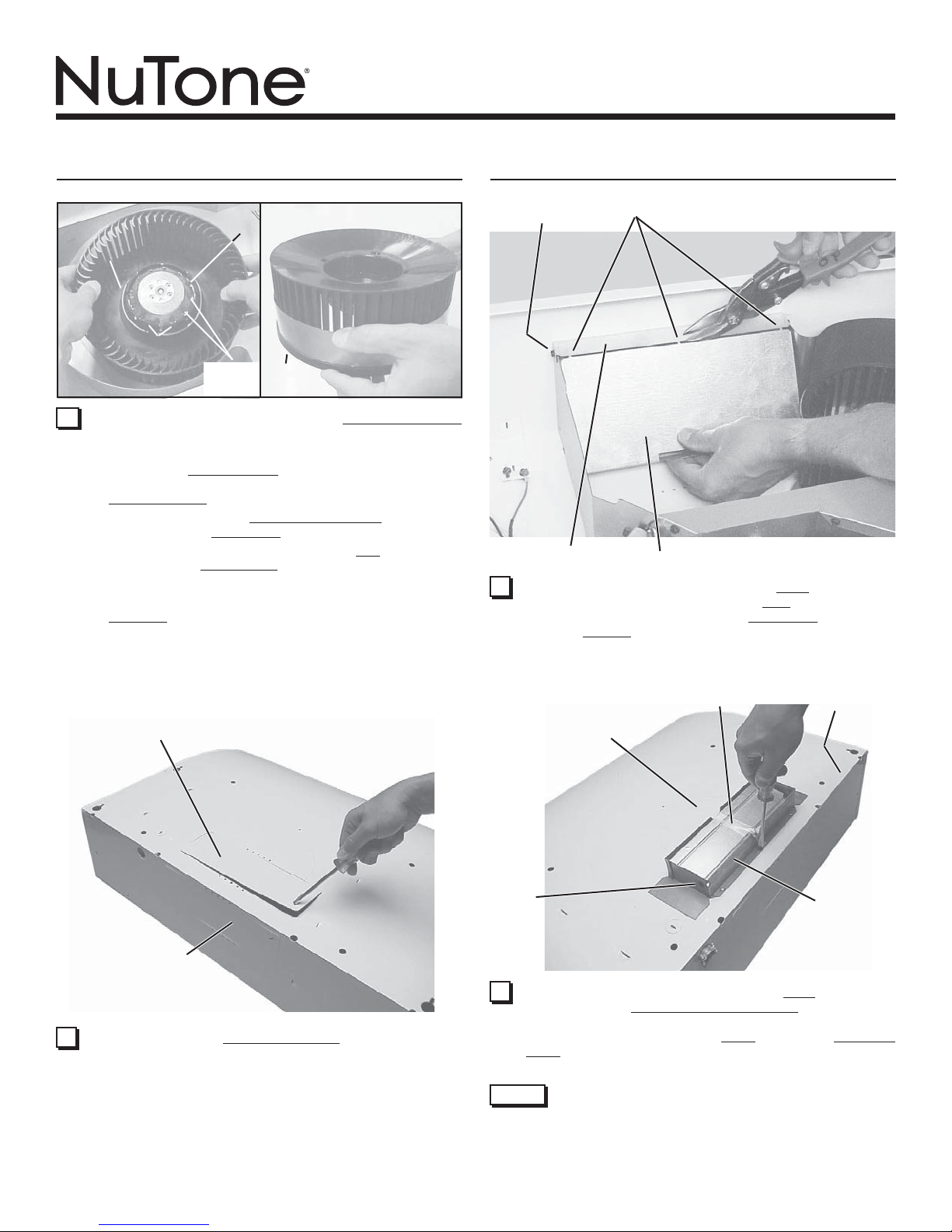 NuTone®