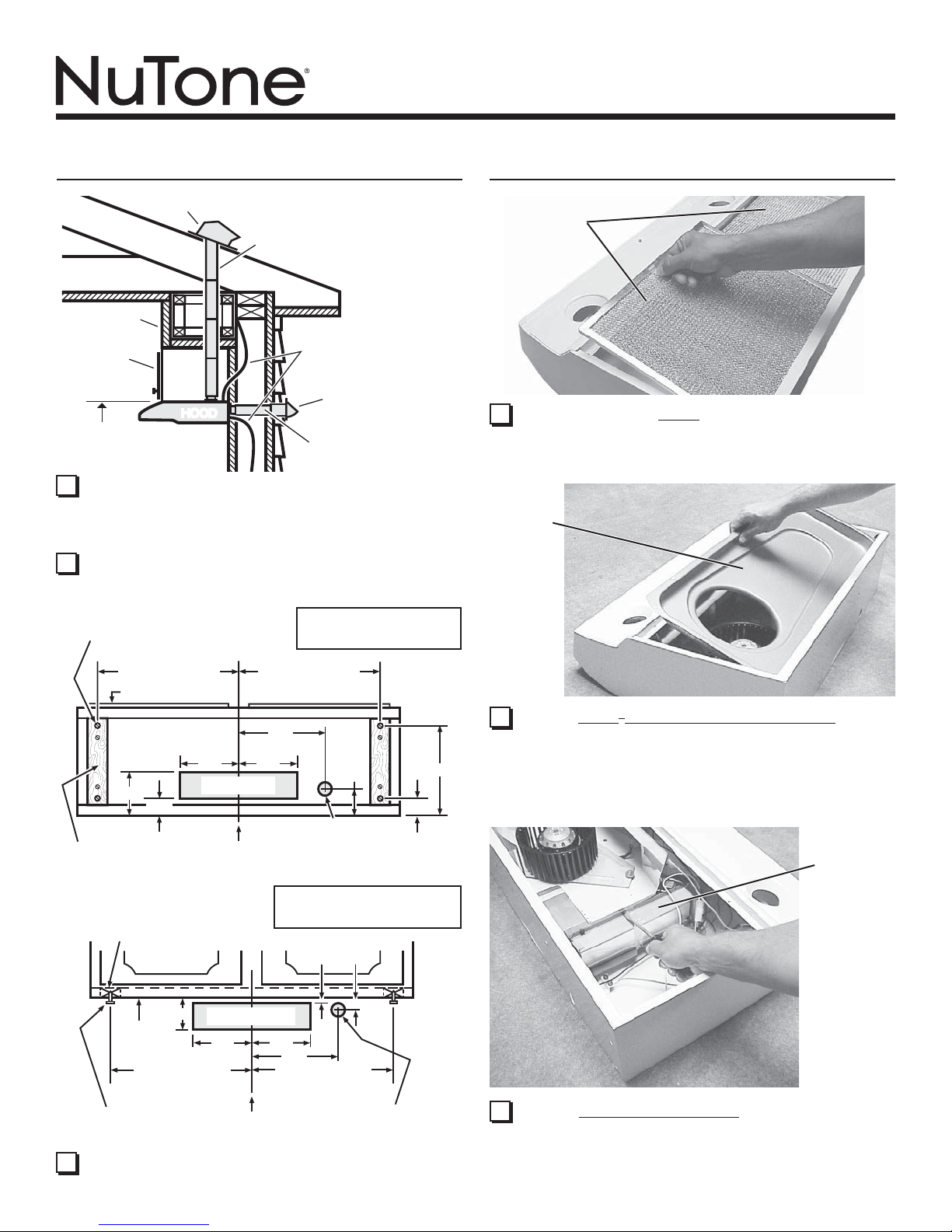 NuTone®

HOOD