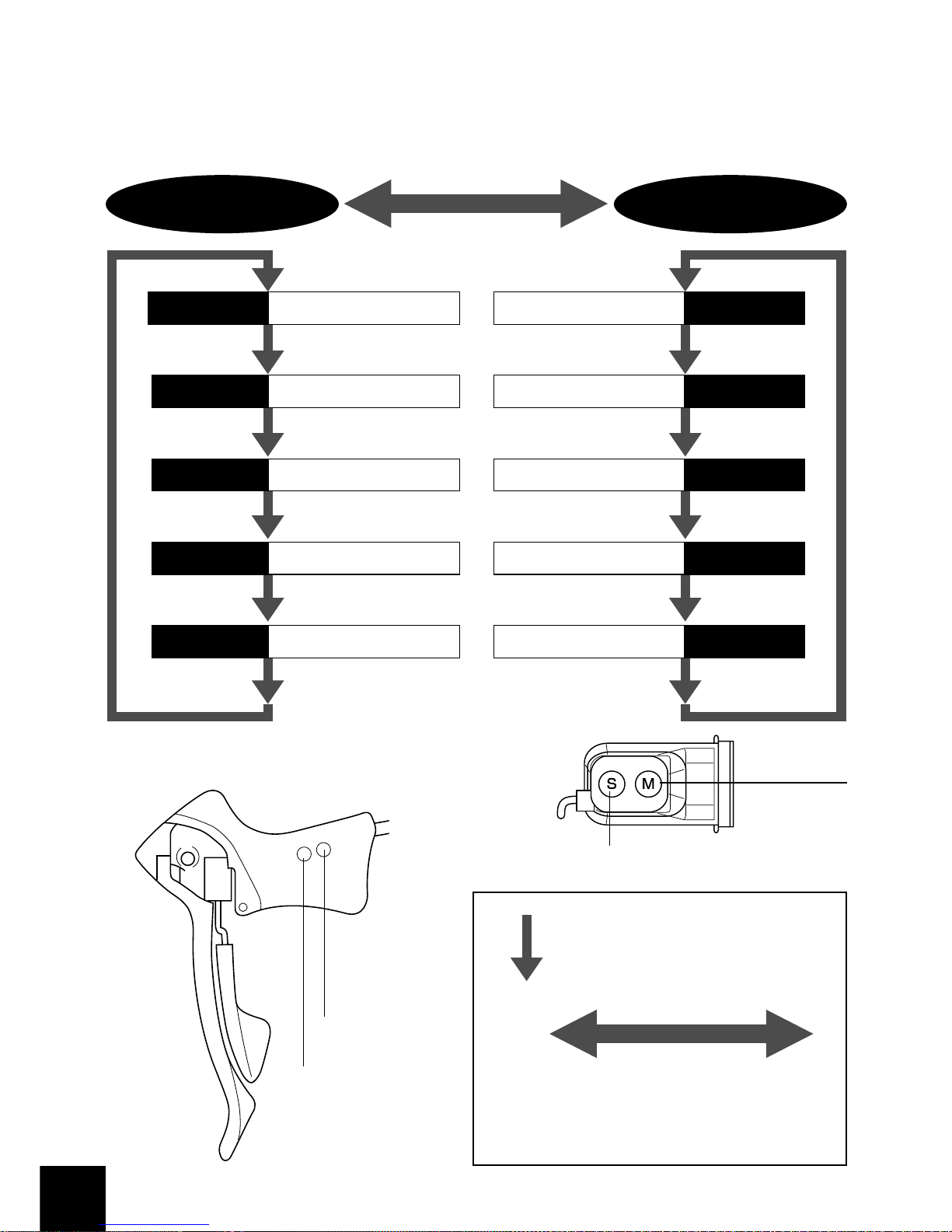 S

M