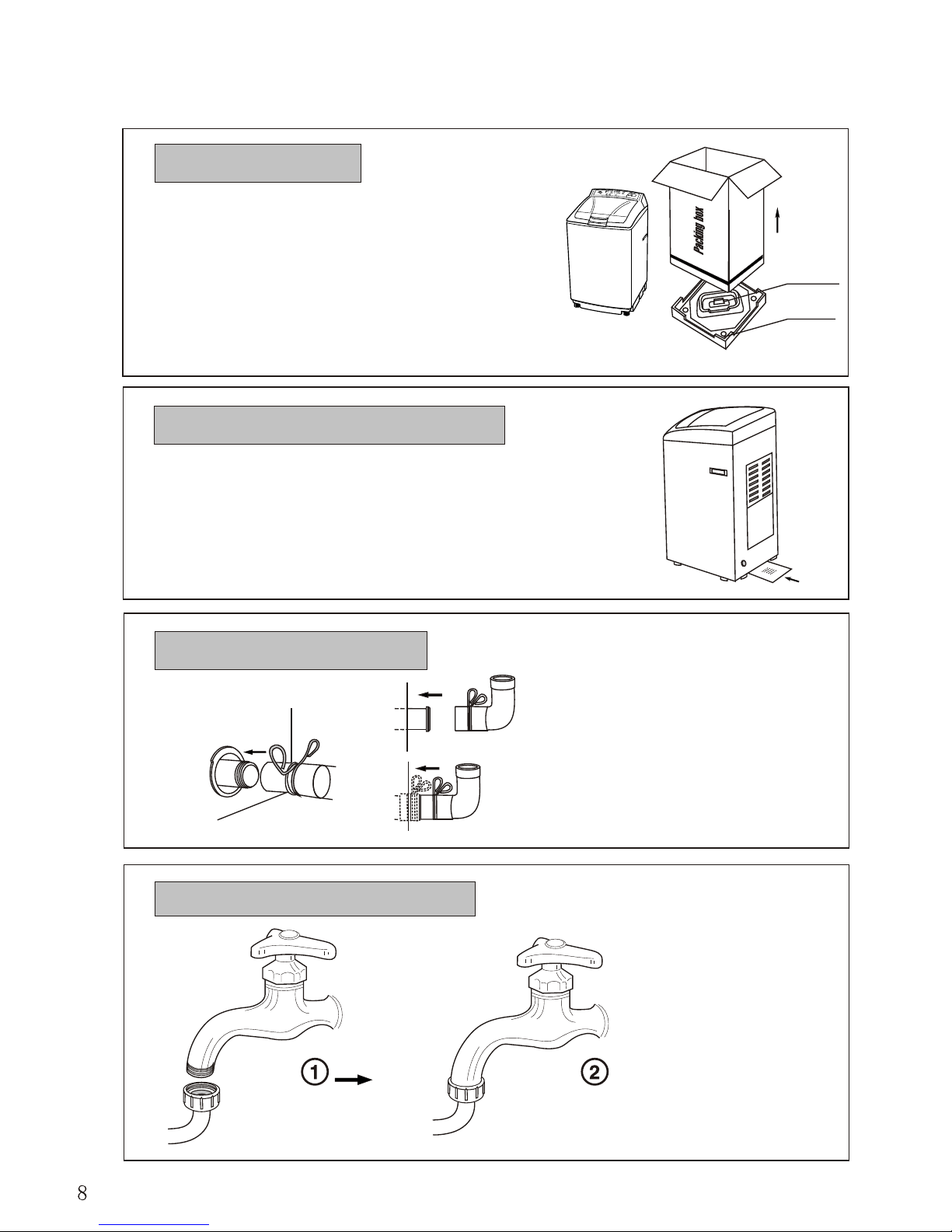 Packing box

①

②

8