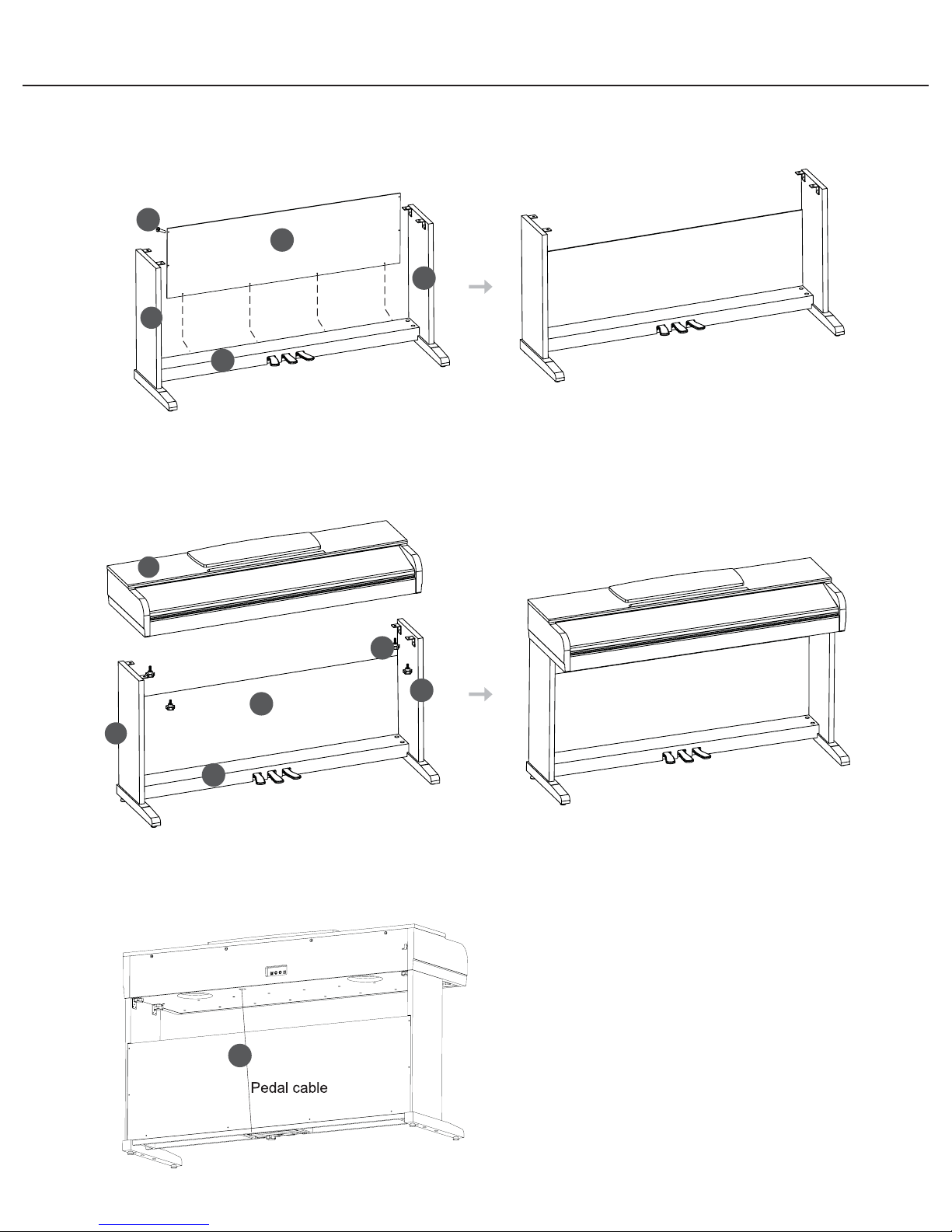 Pedal cable