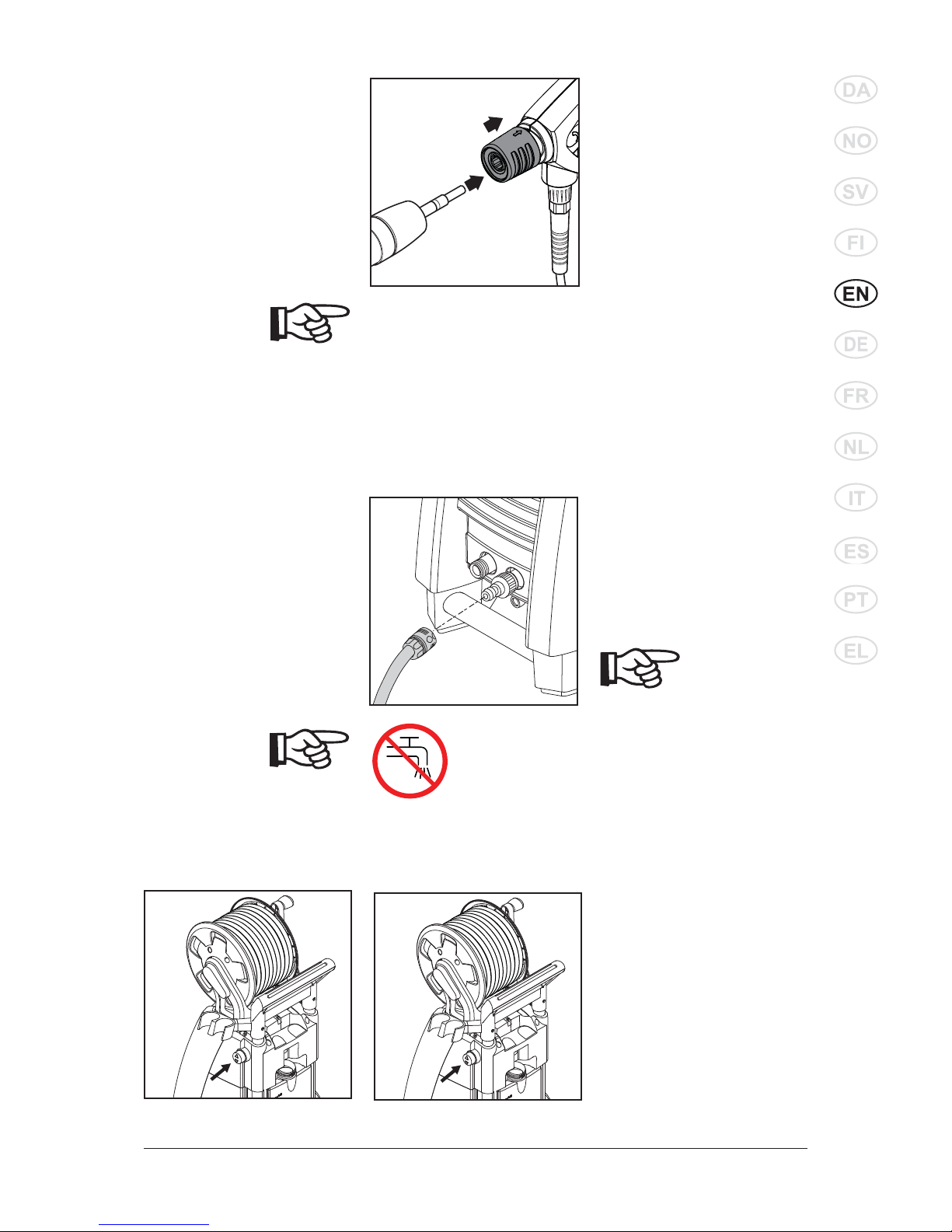 DA
NO
SV
FI
EN
DE
FR
NL
IT
ES
PT
EL