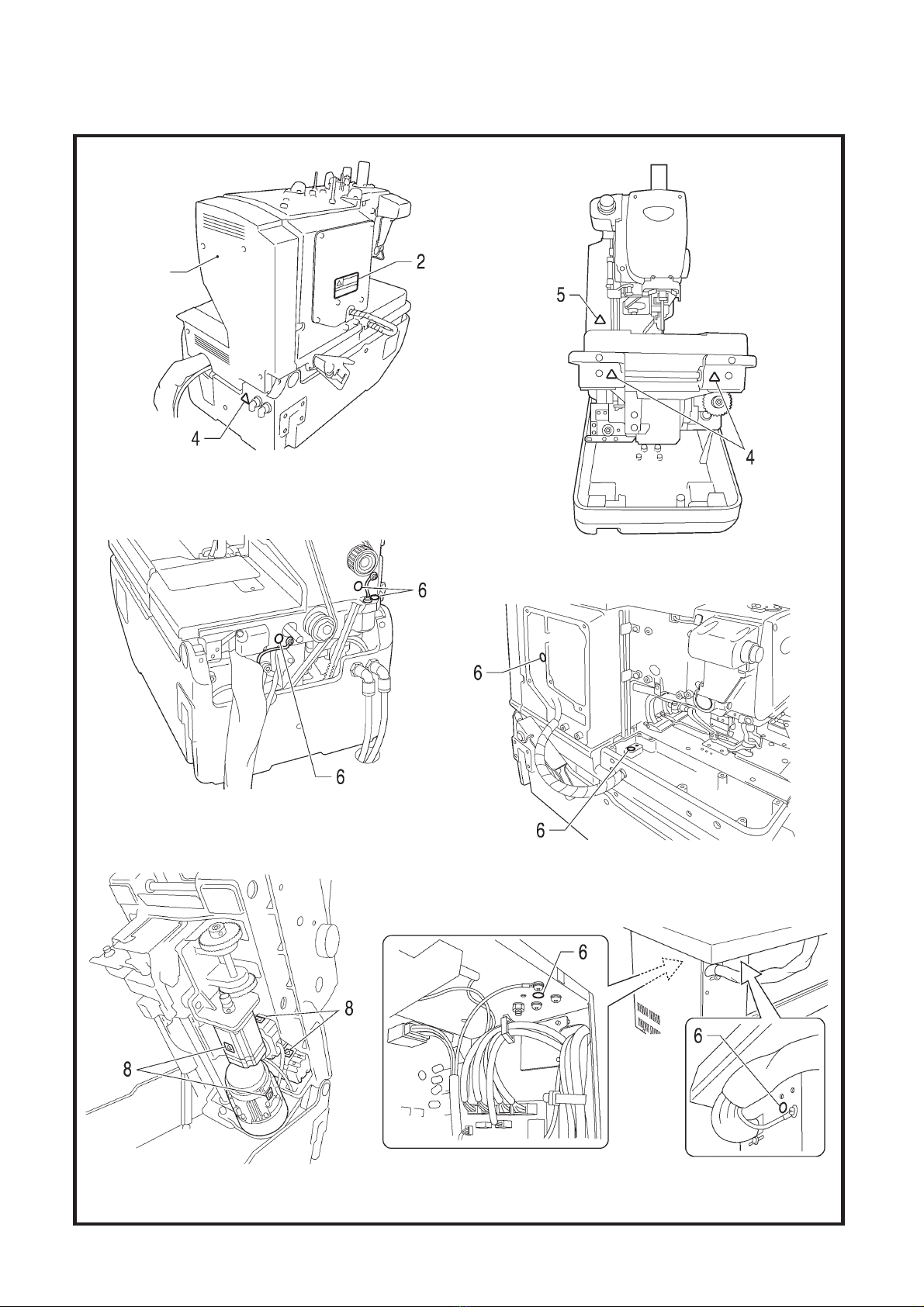 2
4
5
4
6
6
6
6
8
8
6
6