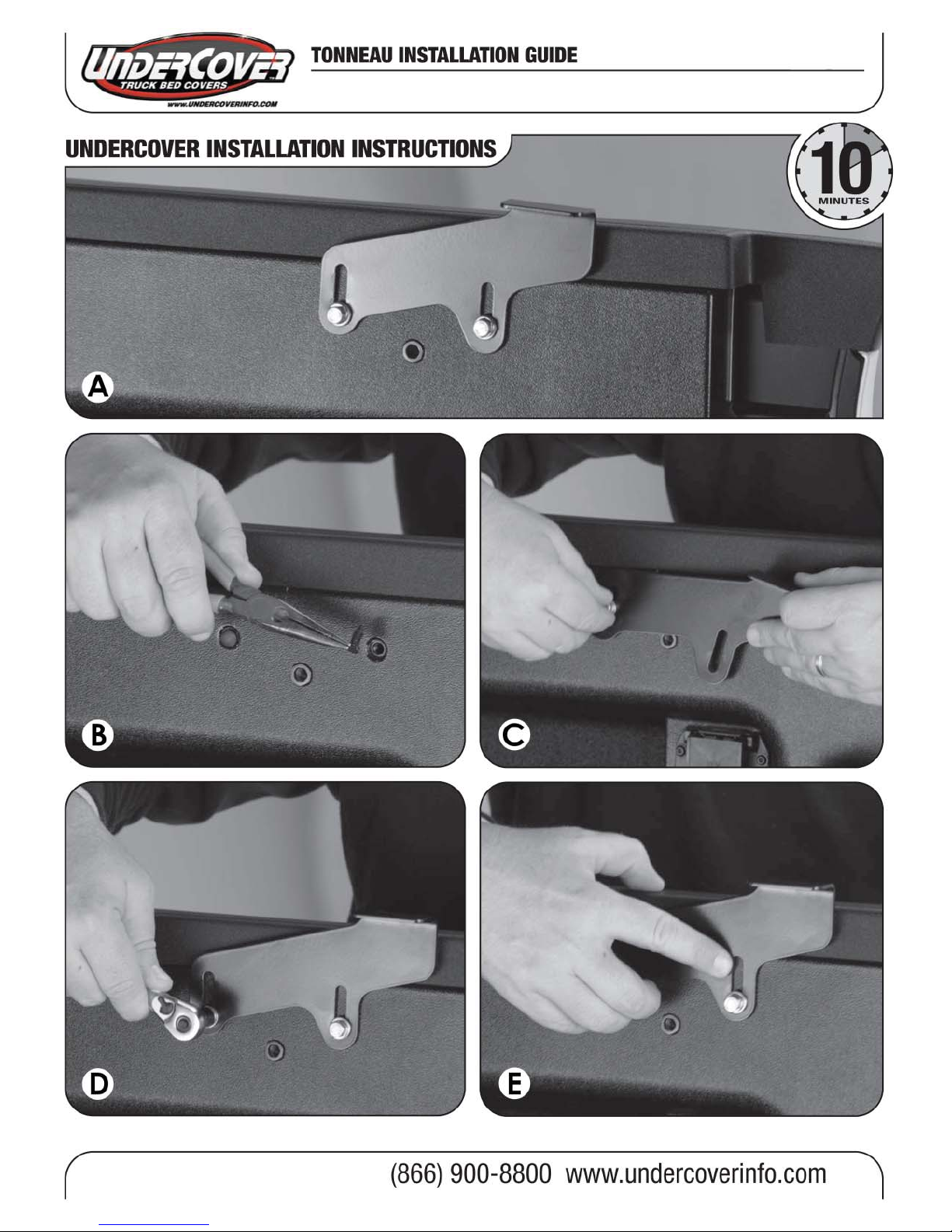 UNDERCOVER
TRUCK BED COVERS
WWW.UNDERCOVERINFO.COM

TONNEAU INSTALLATION GUIDE

UNDERCOVER INSTALLATION INSTRUCTIONS

10
MINUTES

A

B

C

D

E

(866) 900-8800 www.undercoverinfo.com