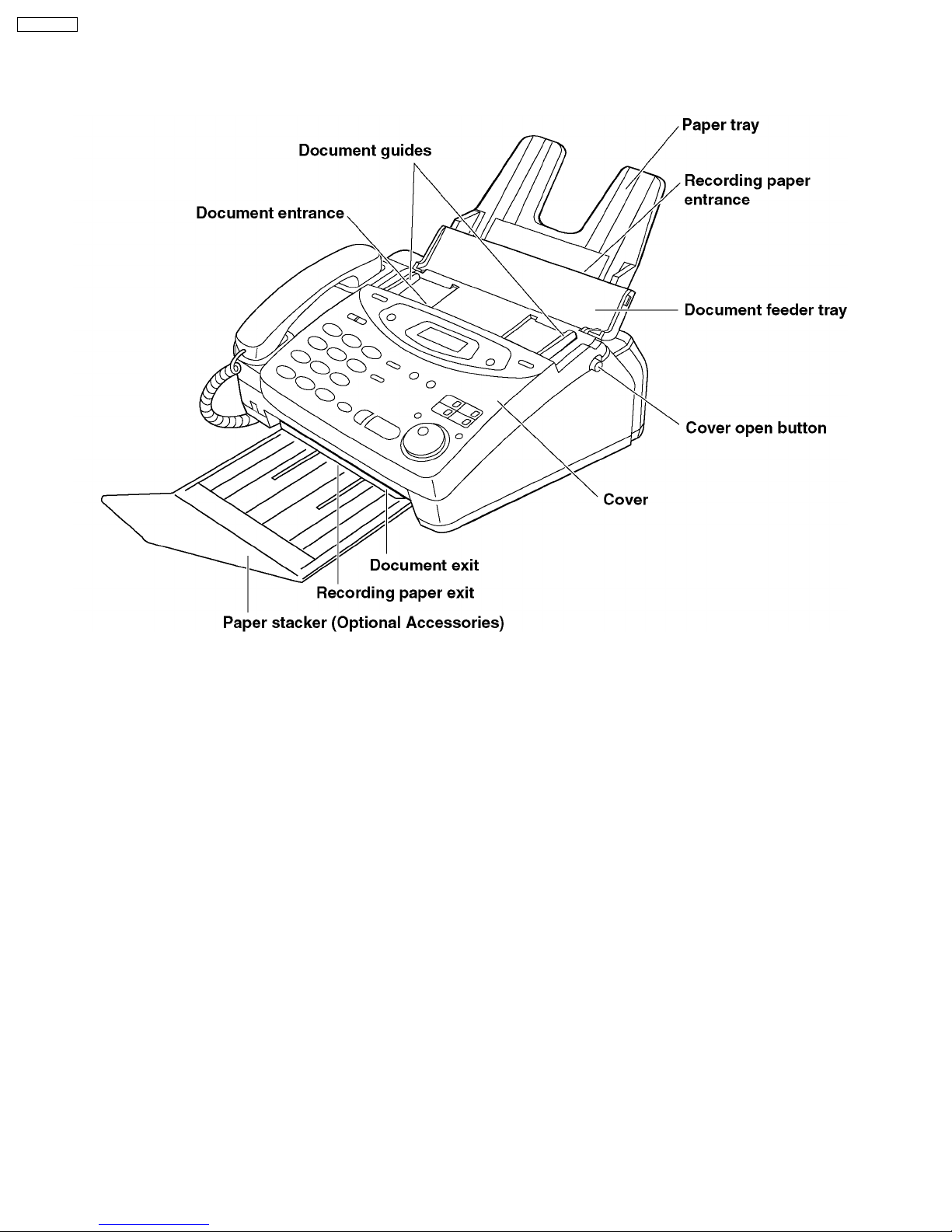 Paper tray

Document guides

Recording paper entrance

Document entrance

Document feeder tray

Cover open button

Cover

Document exit

Recording paper exit

Paper stacker (Optional Accessories)