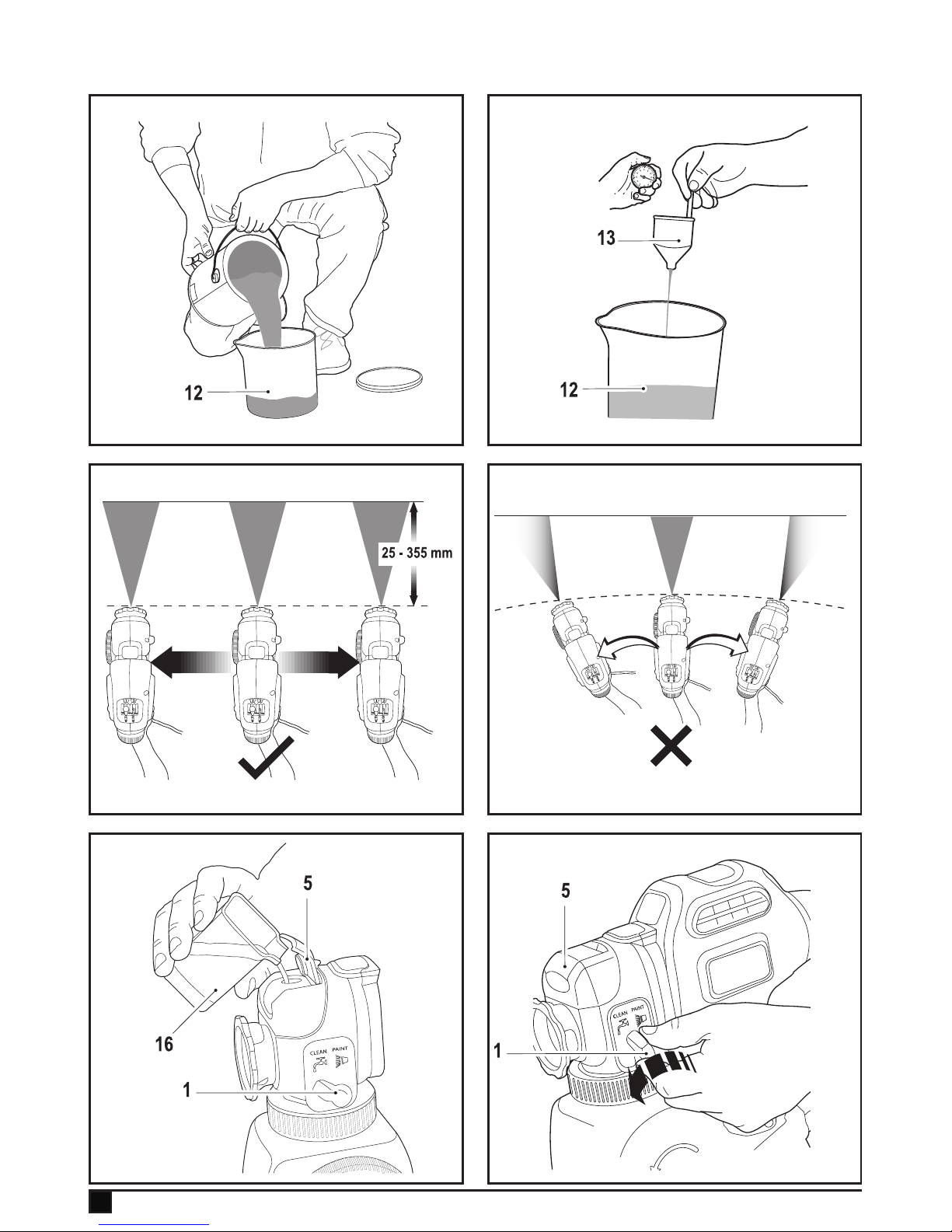 12

13

12

25 - 355 mm

5

16

CLEAN PAINT

1

5

CLEAN PAINT

1