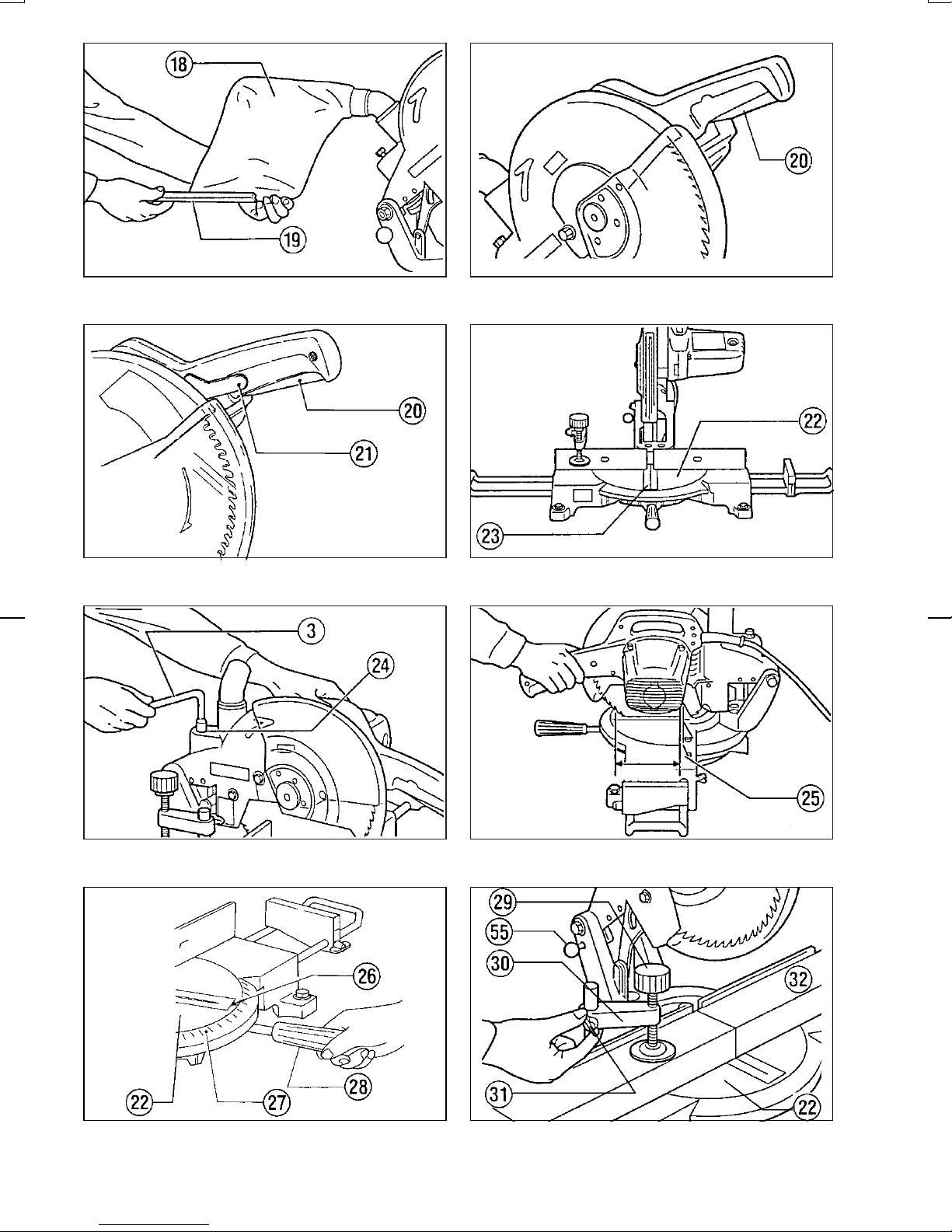 18
19
20
20
21
22
23
3
24
25
26
22
27
28
29
55
30
31
32
22