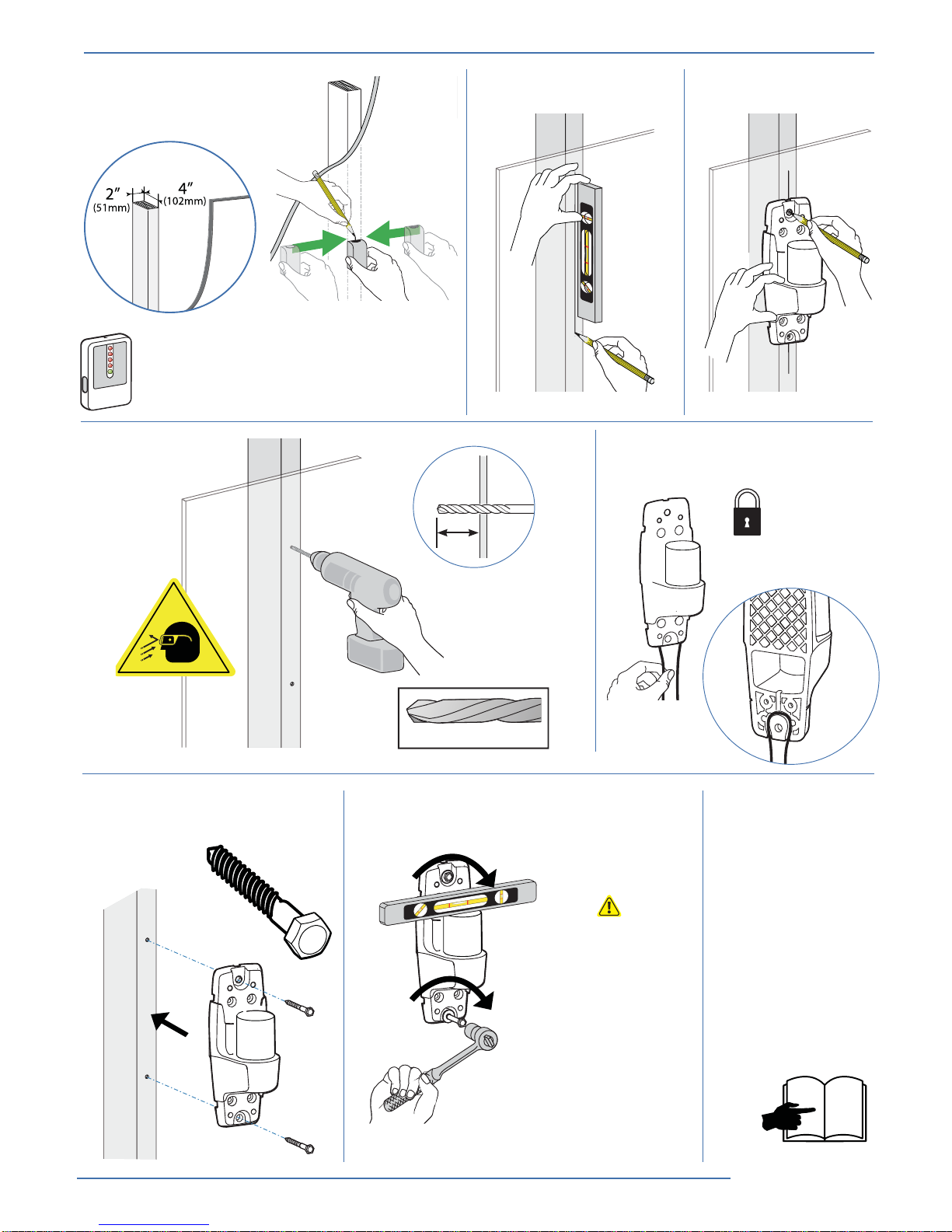 2″
(51mm)
4″
(102mm)