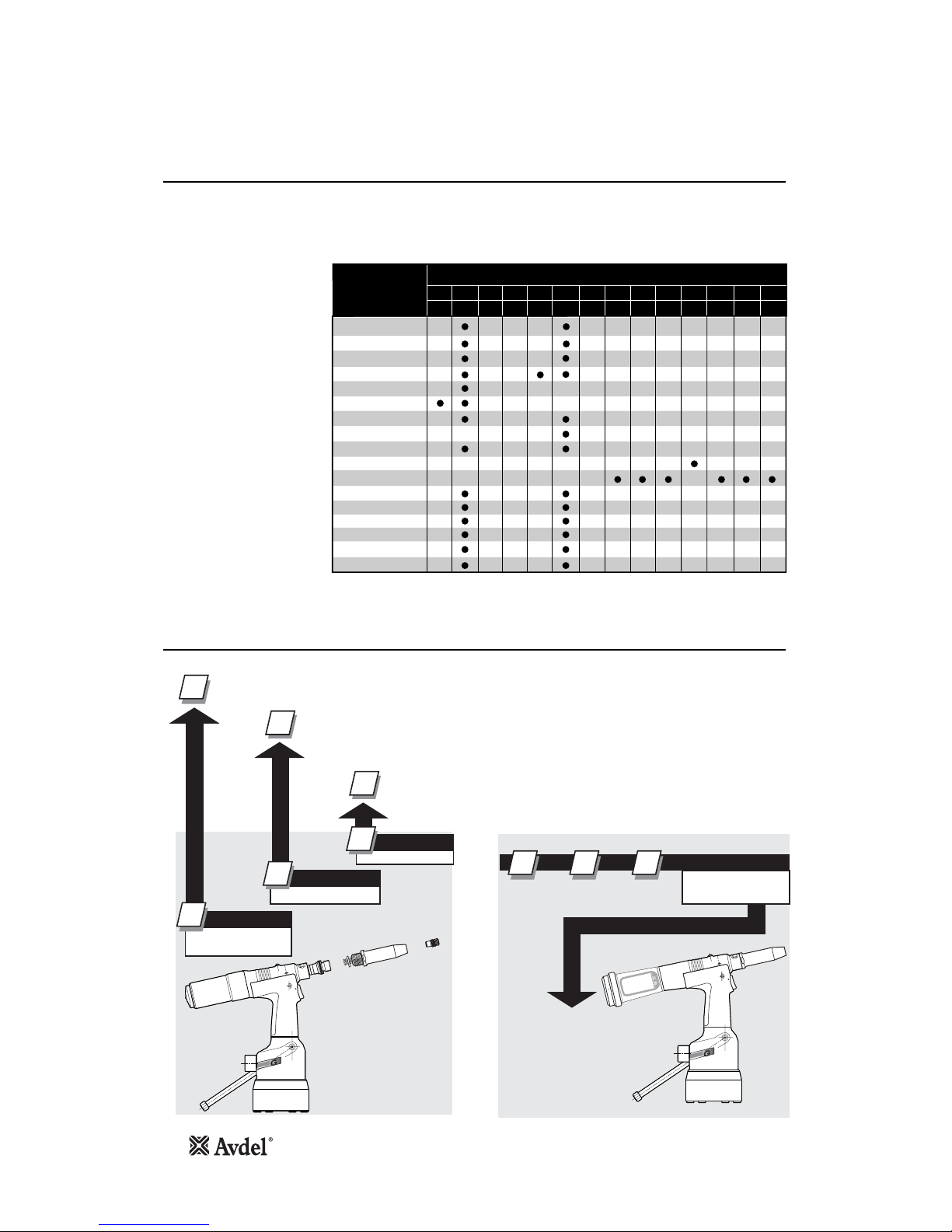 Avdel®