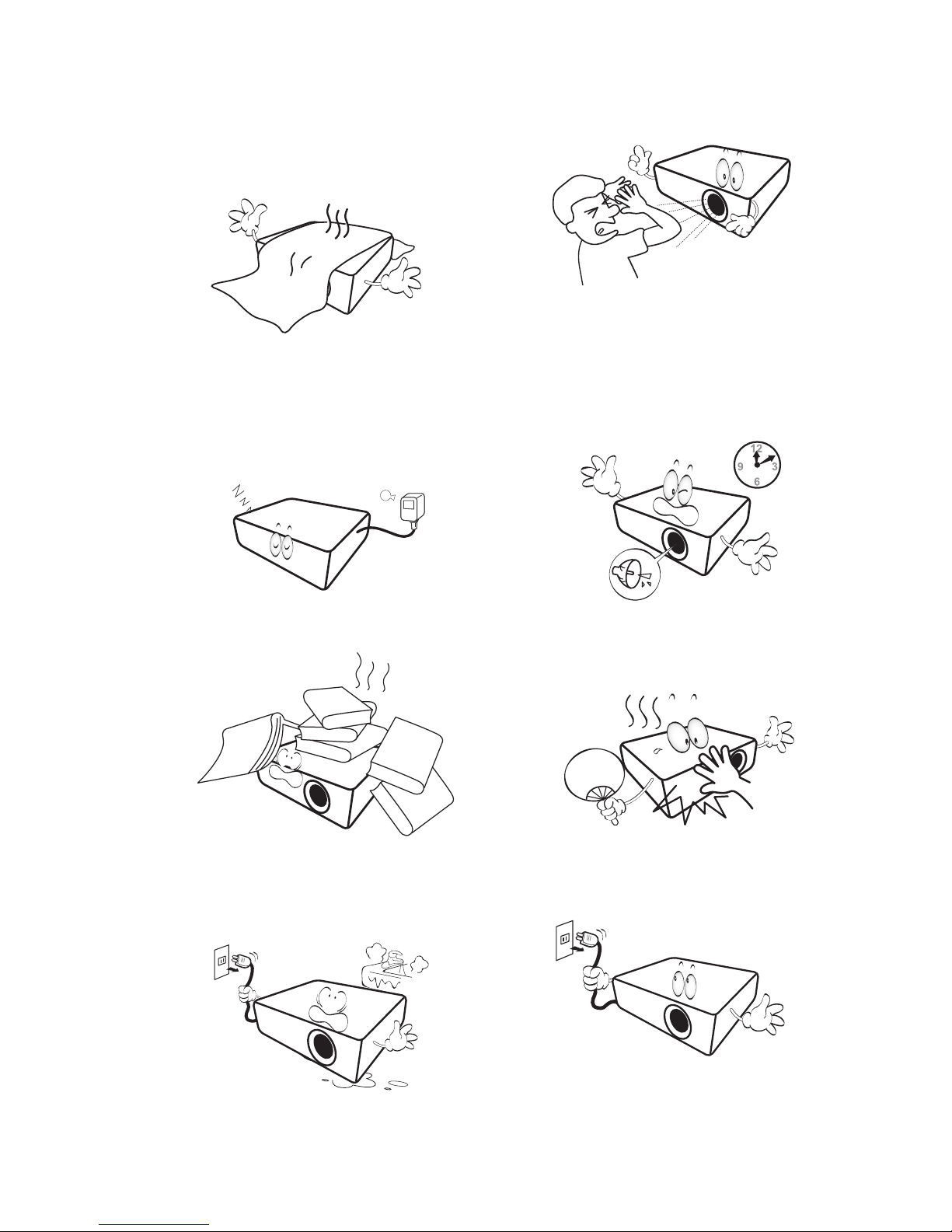 12
9
3
6